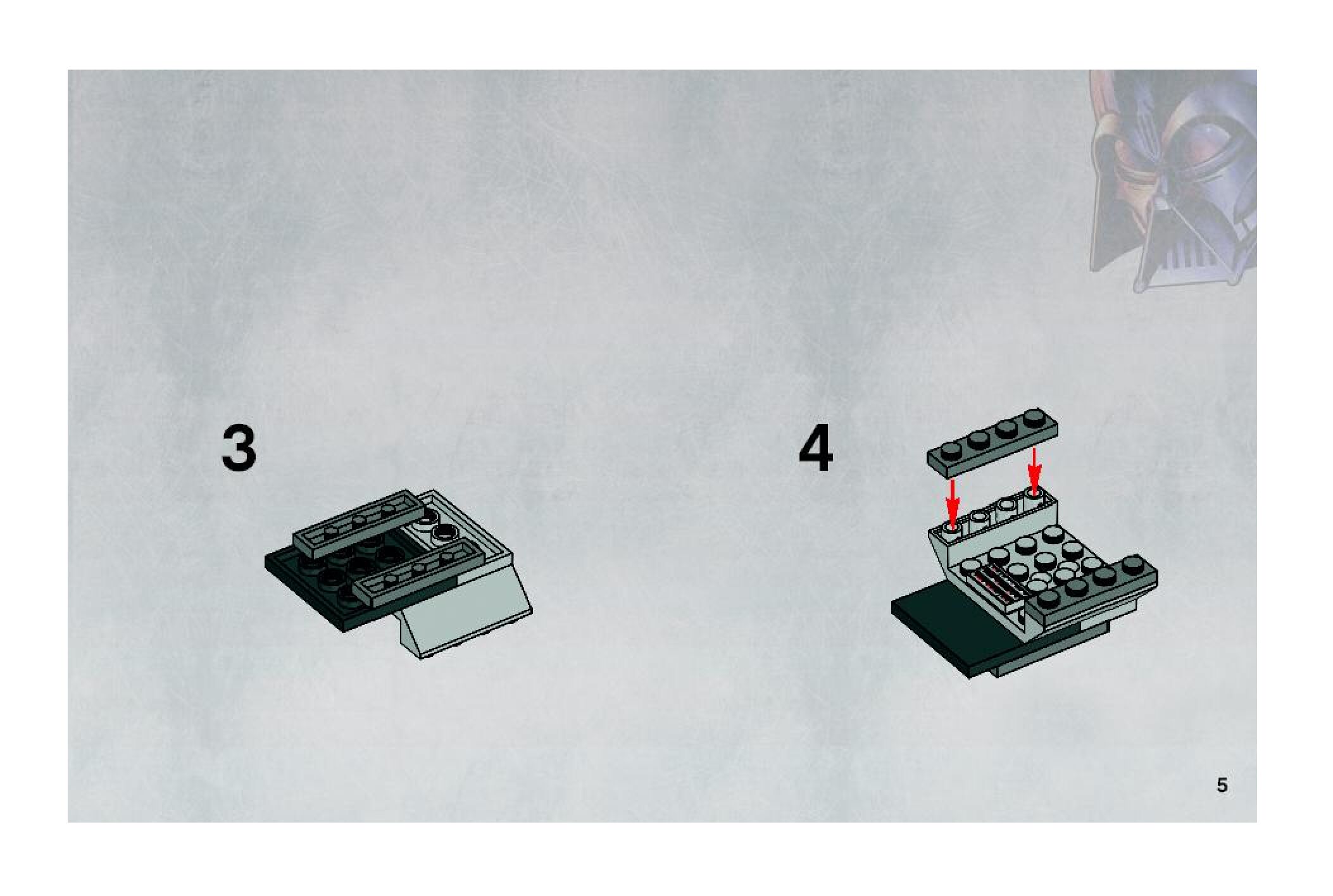 3

4

5