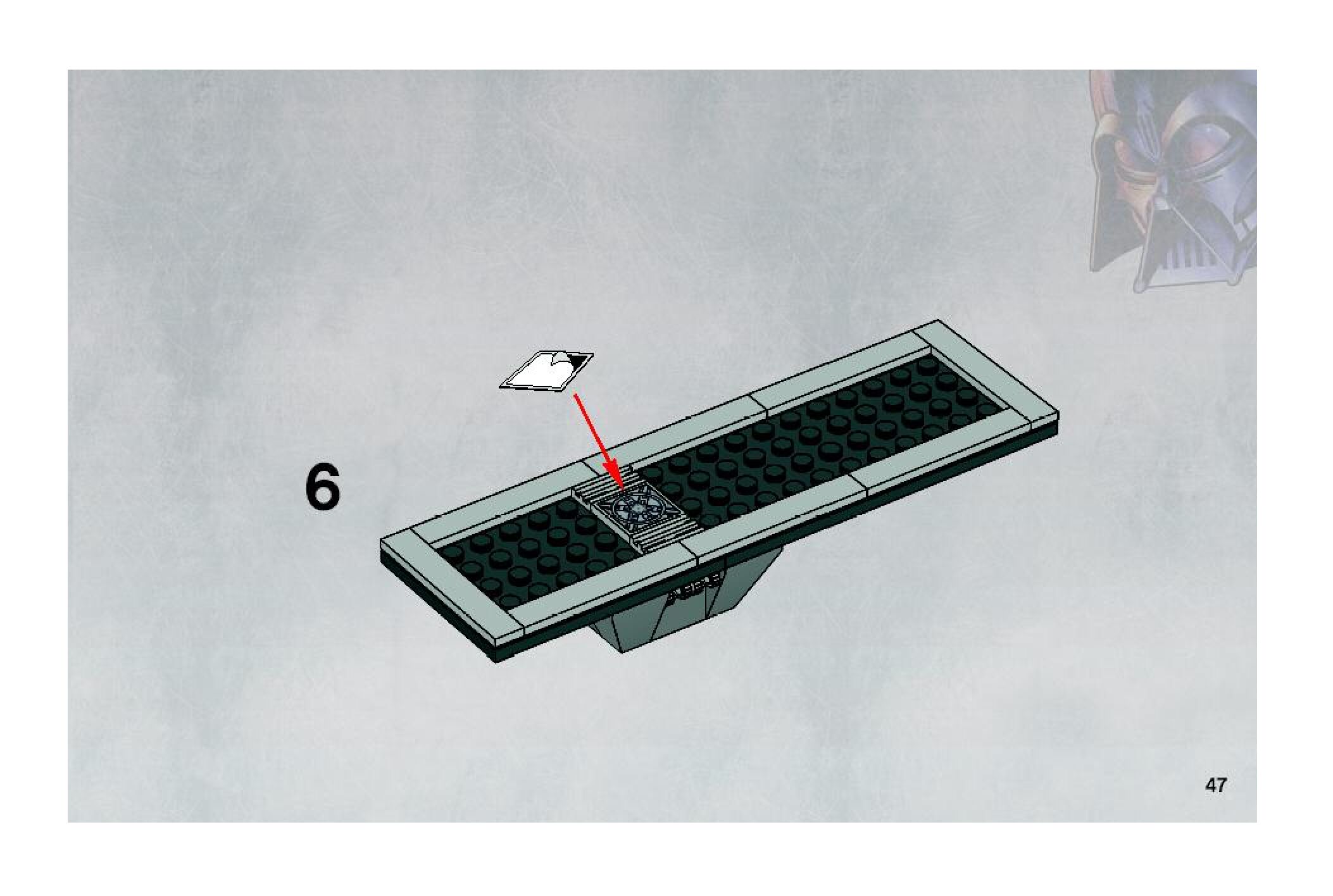 6

47