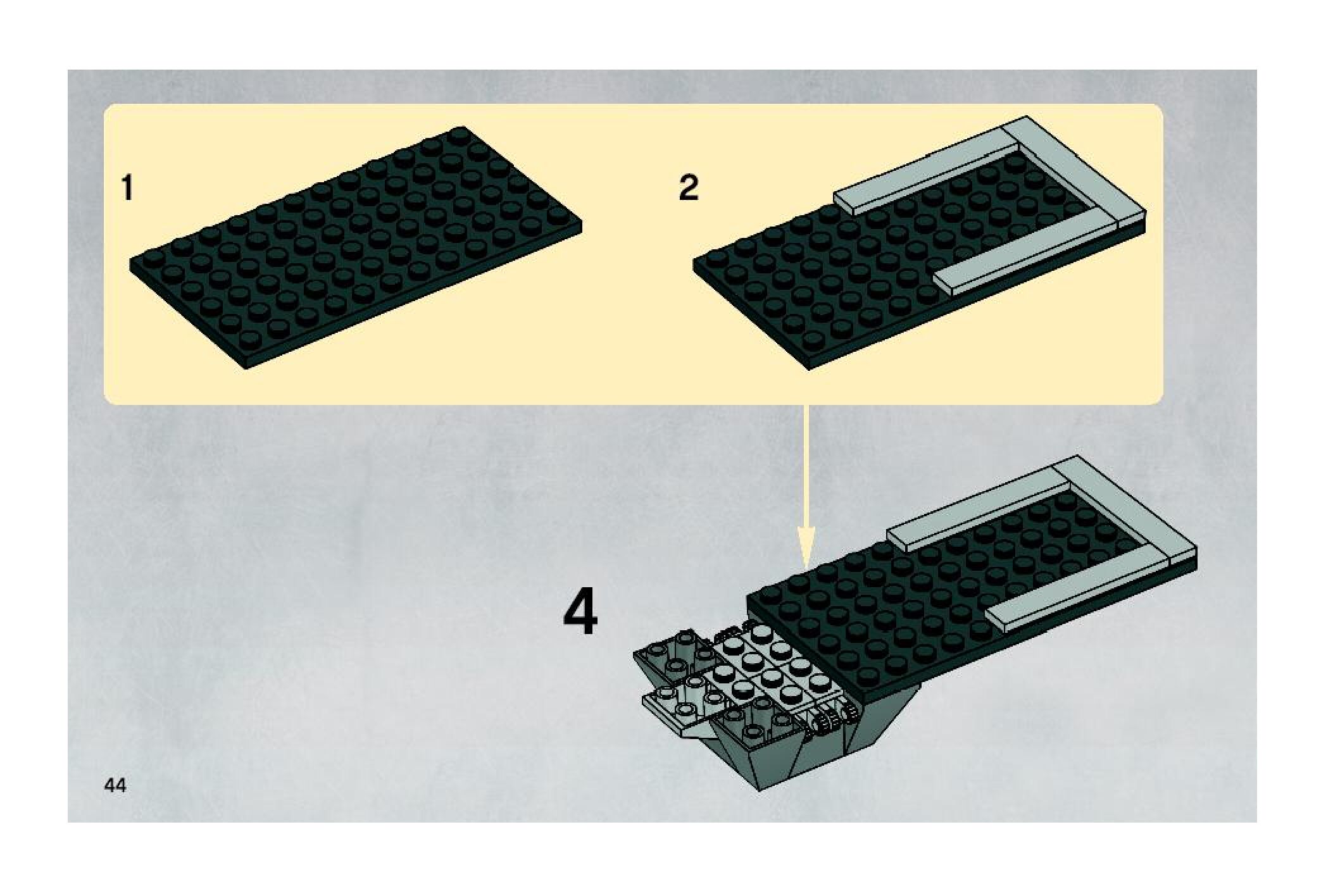 1

2

4

44