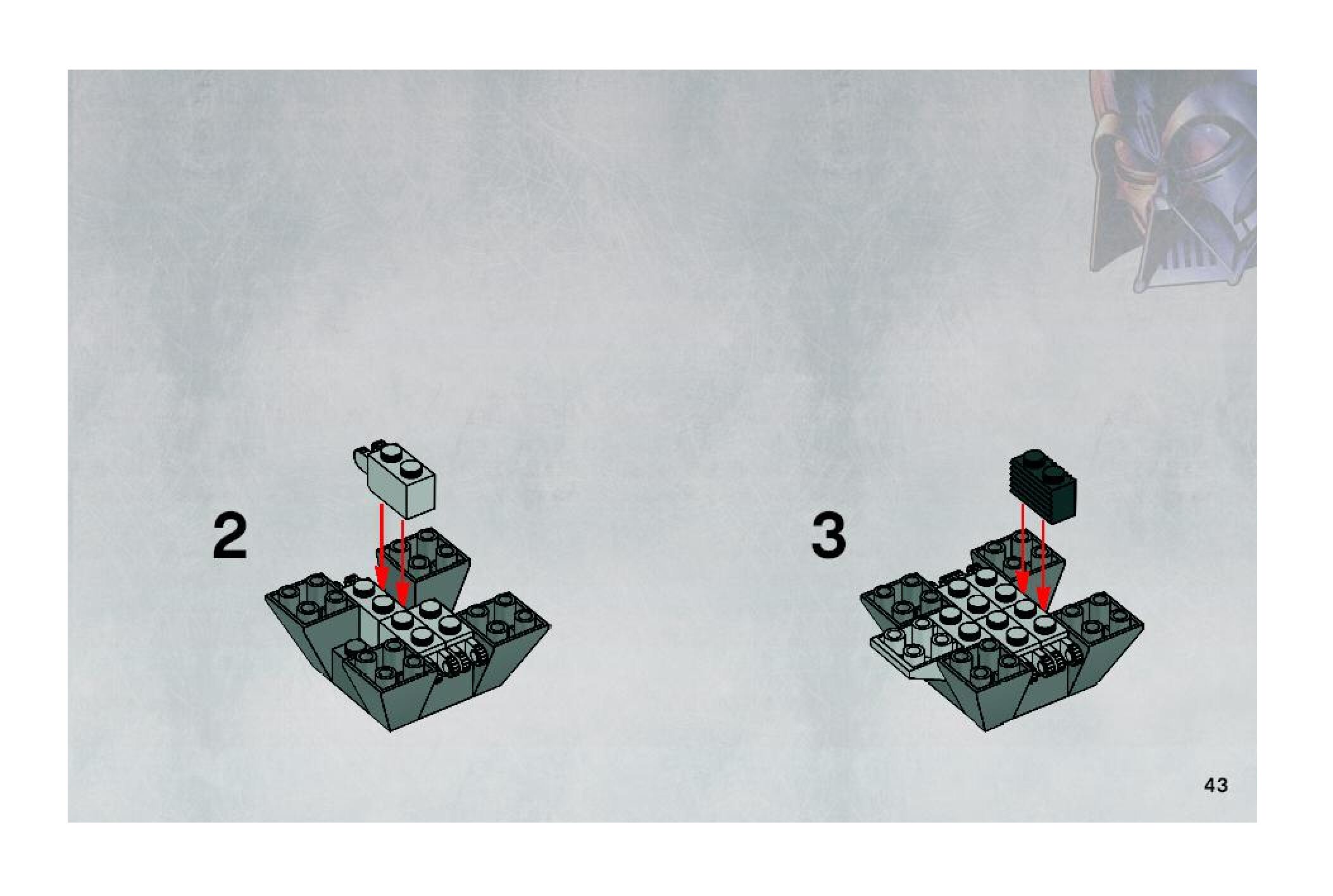 2

3

43