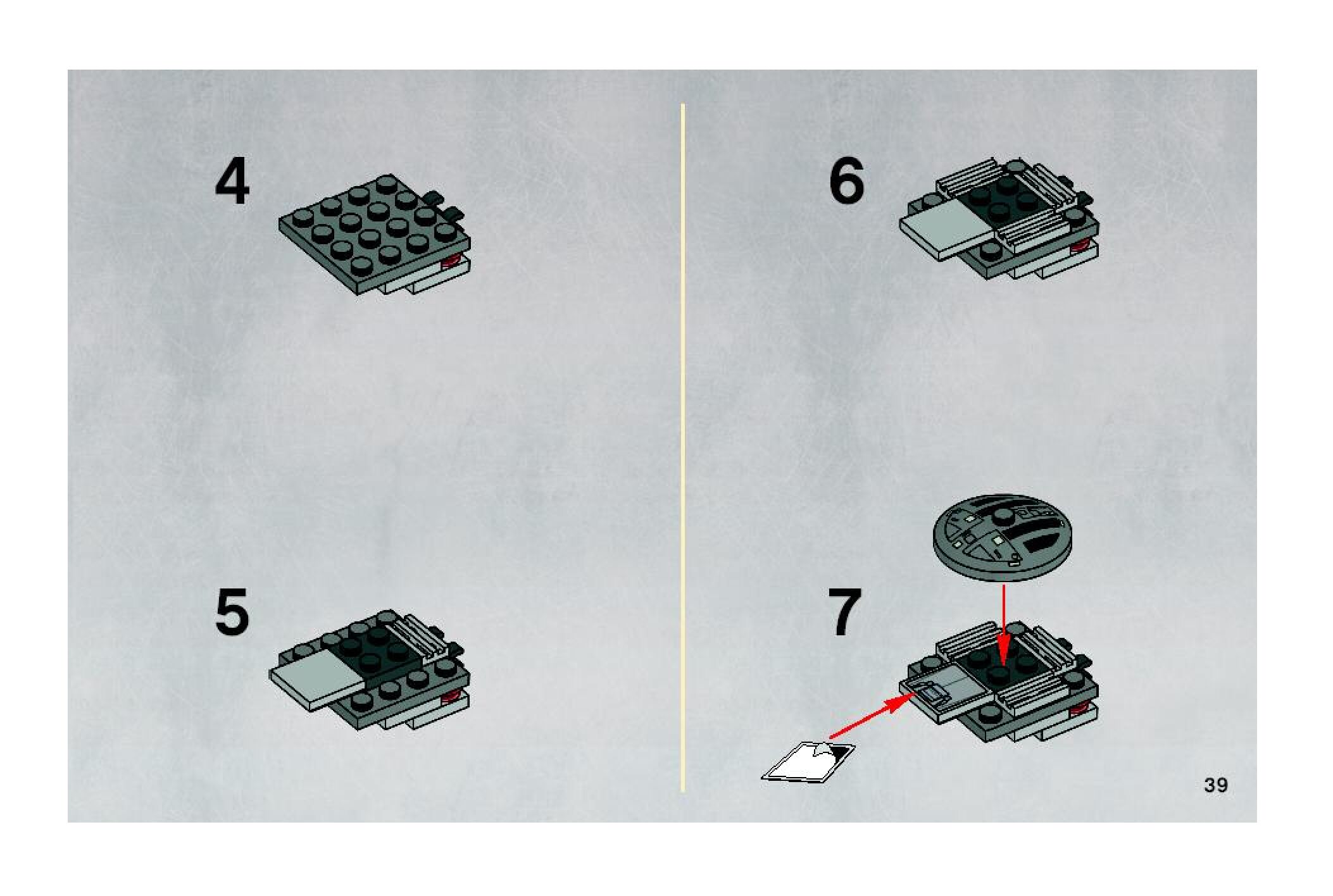 4

5

6

7

39