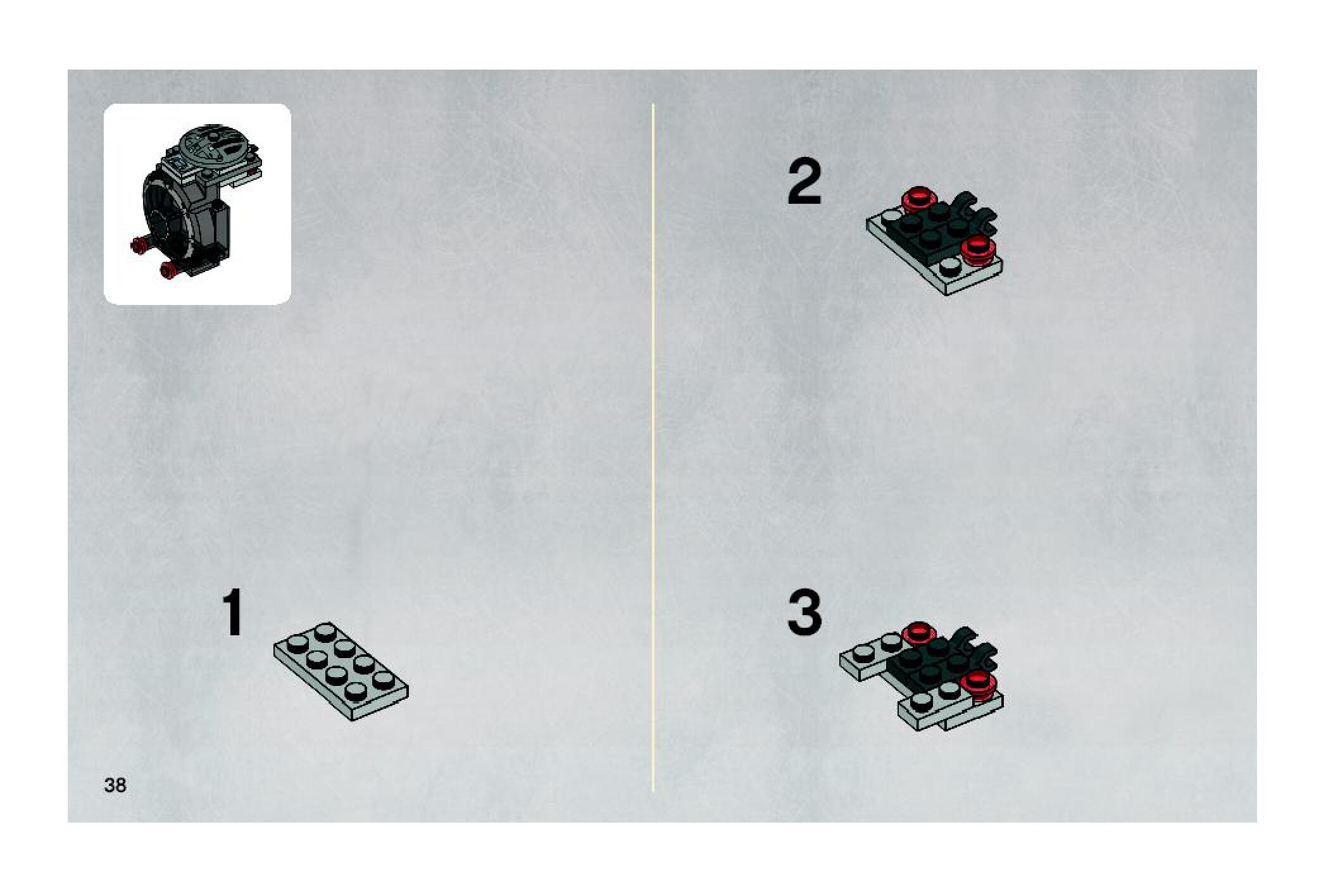 1

38

2

3