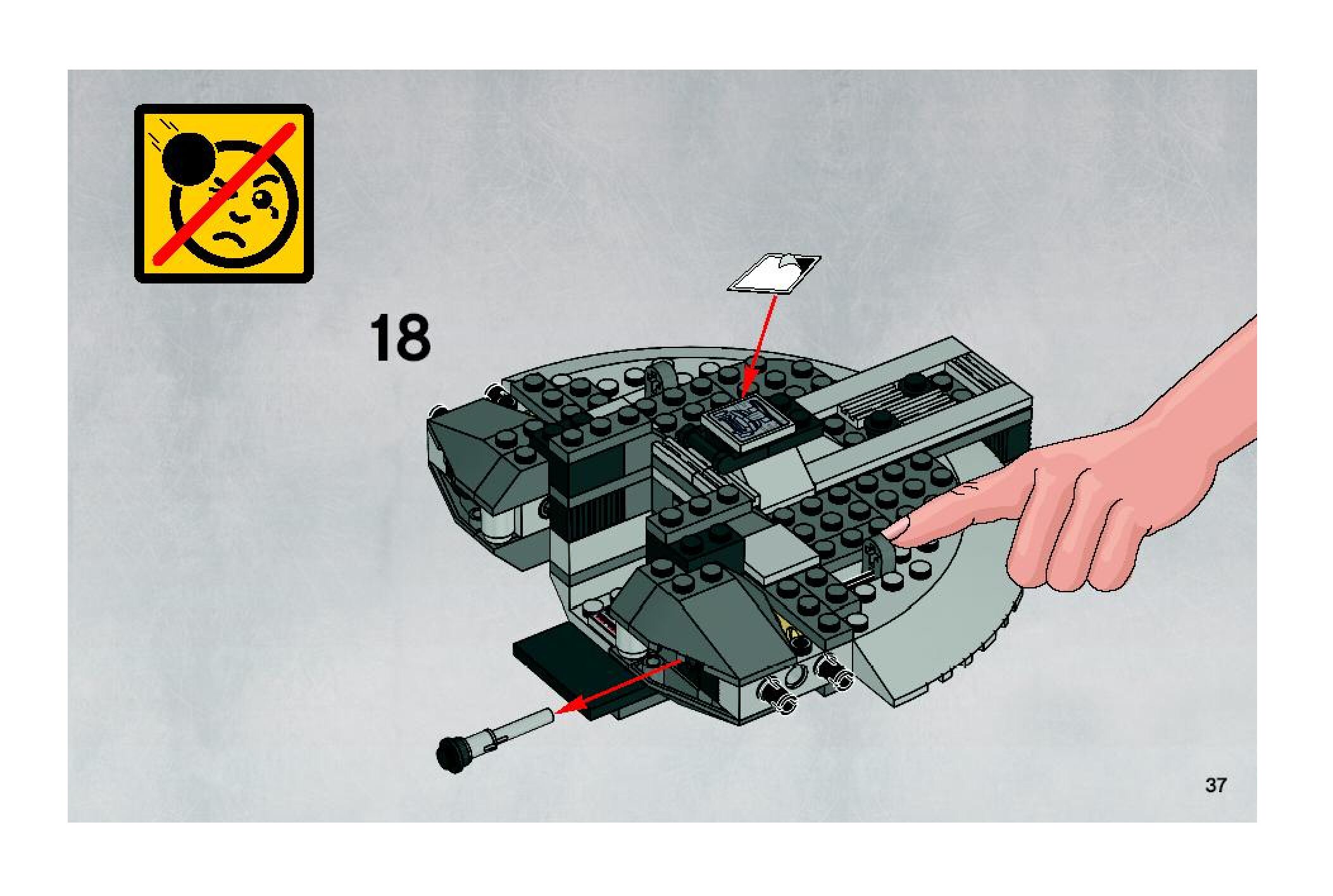 18

37