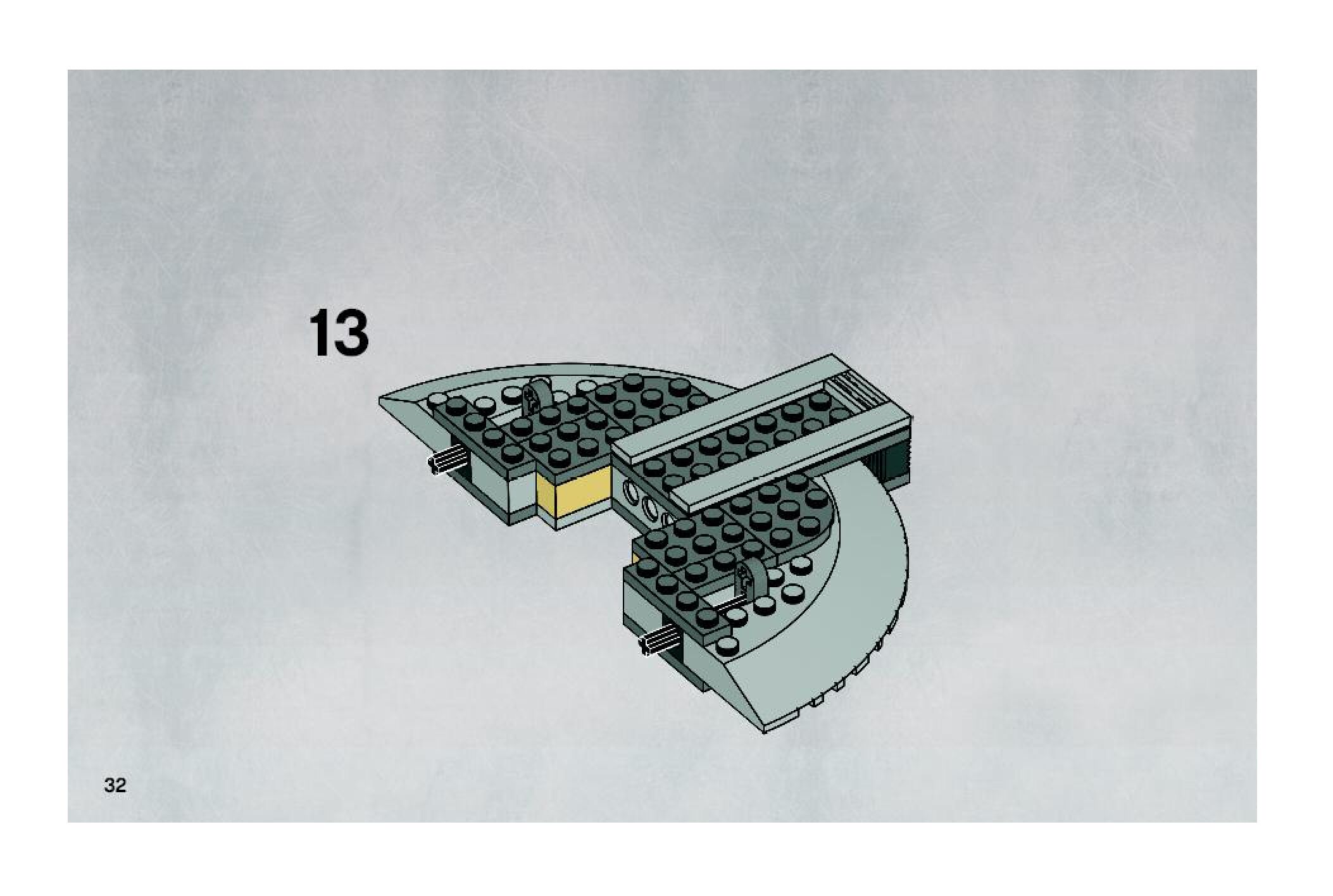 13

32