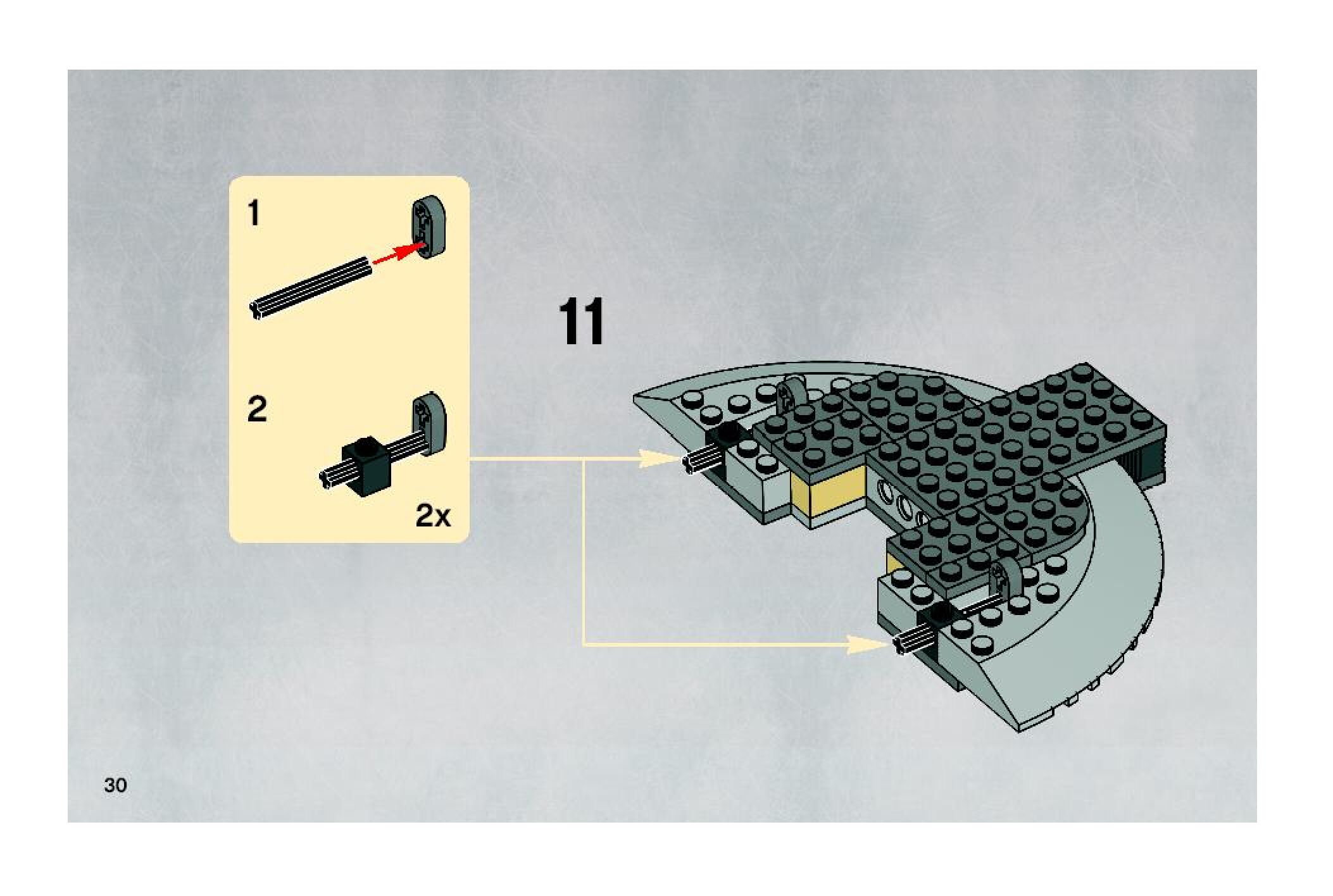 1

2

2x

11

30