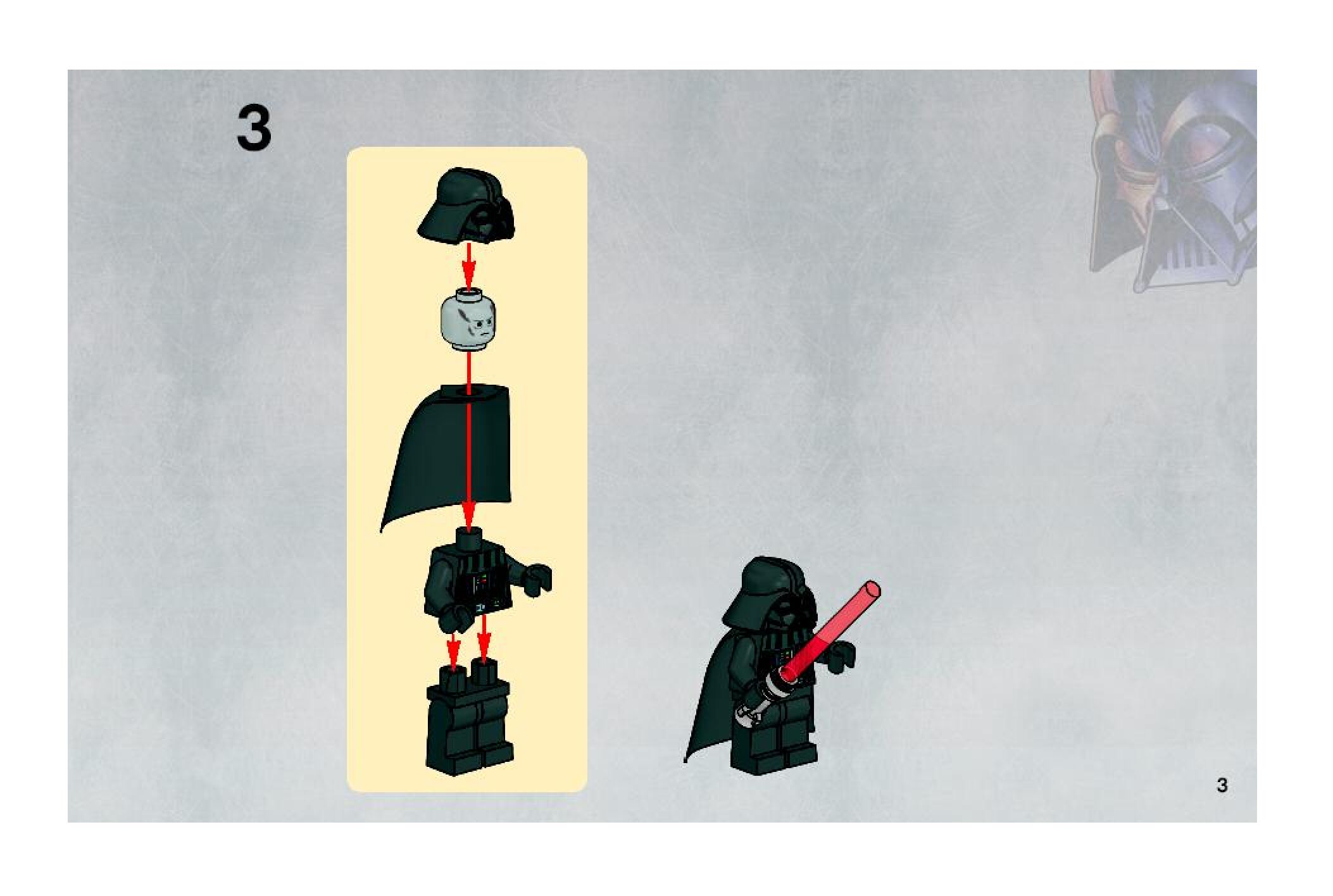 3

3