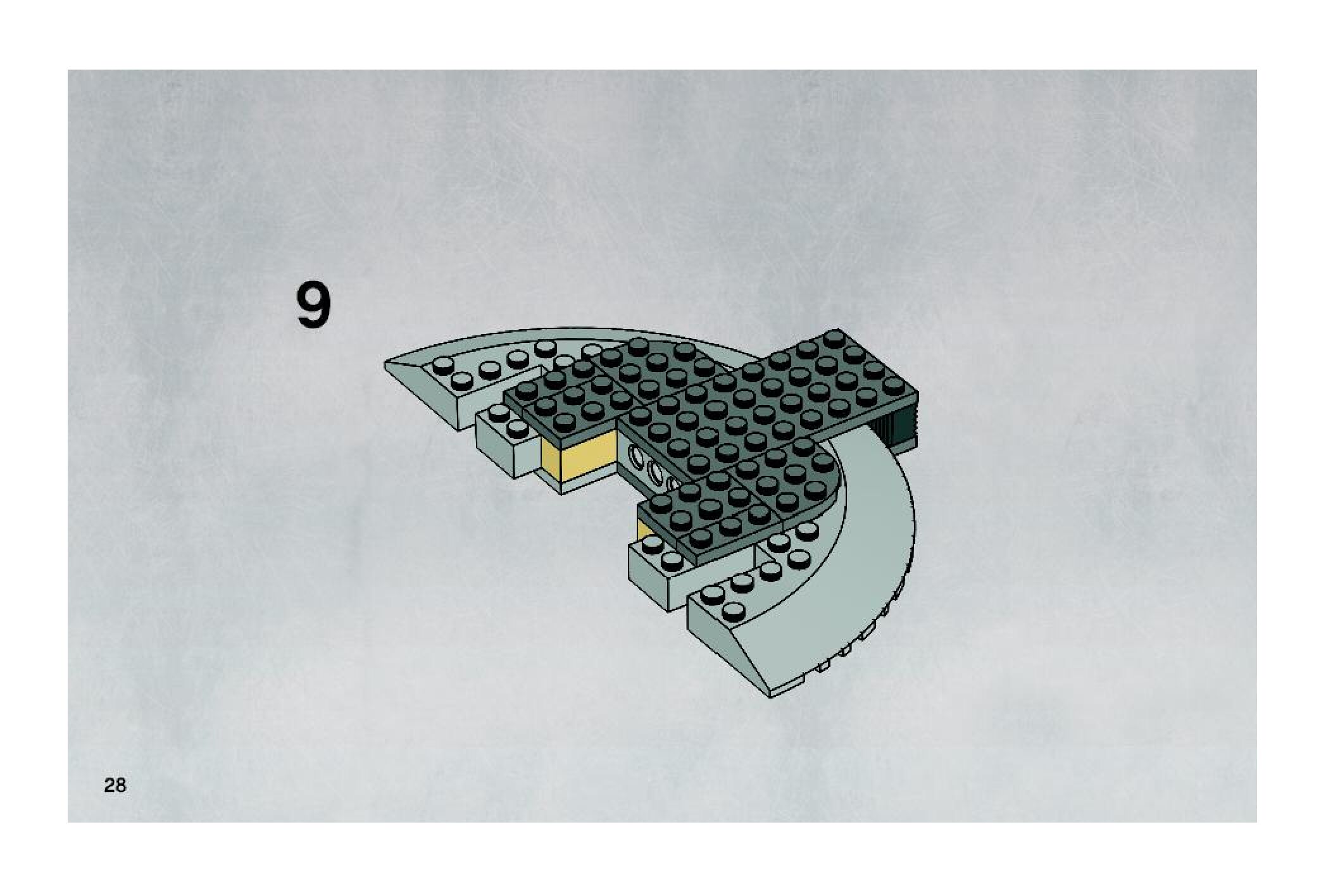 9

28