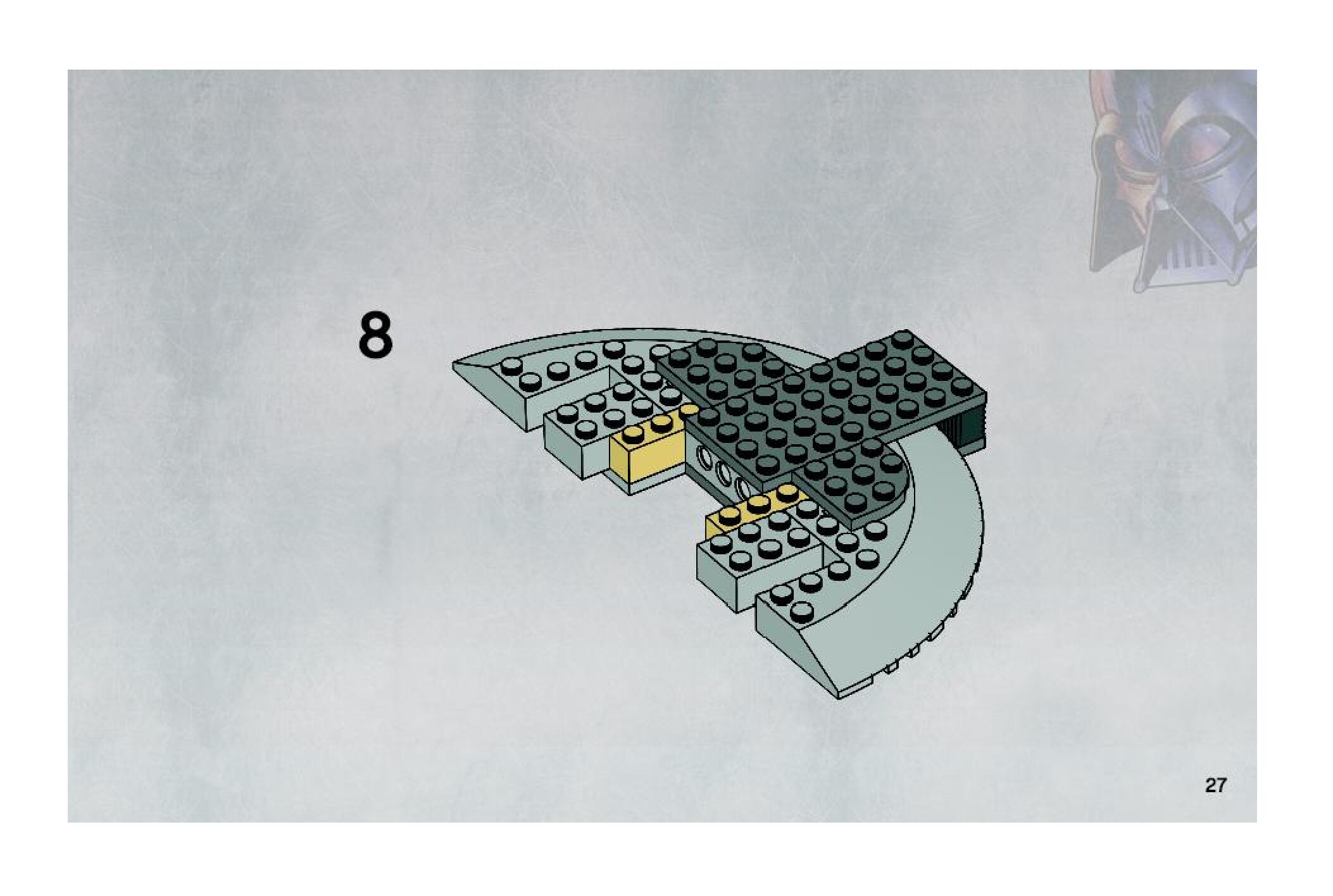 8

27