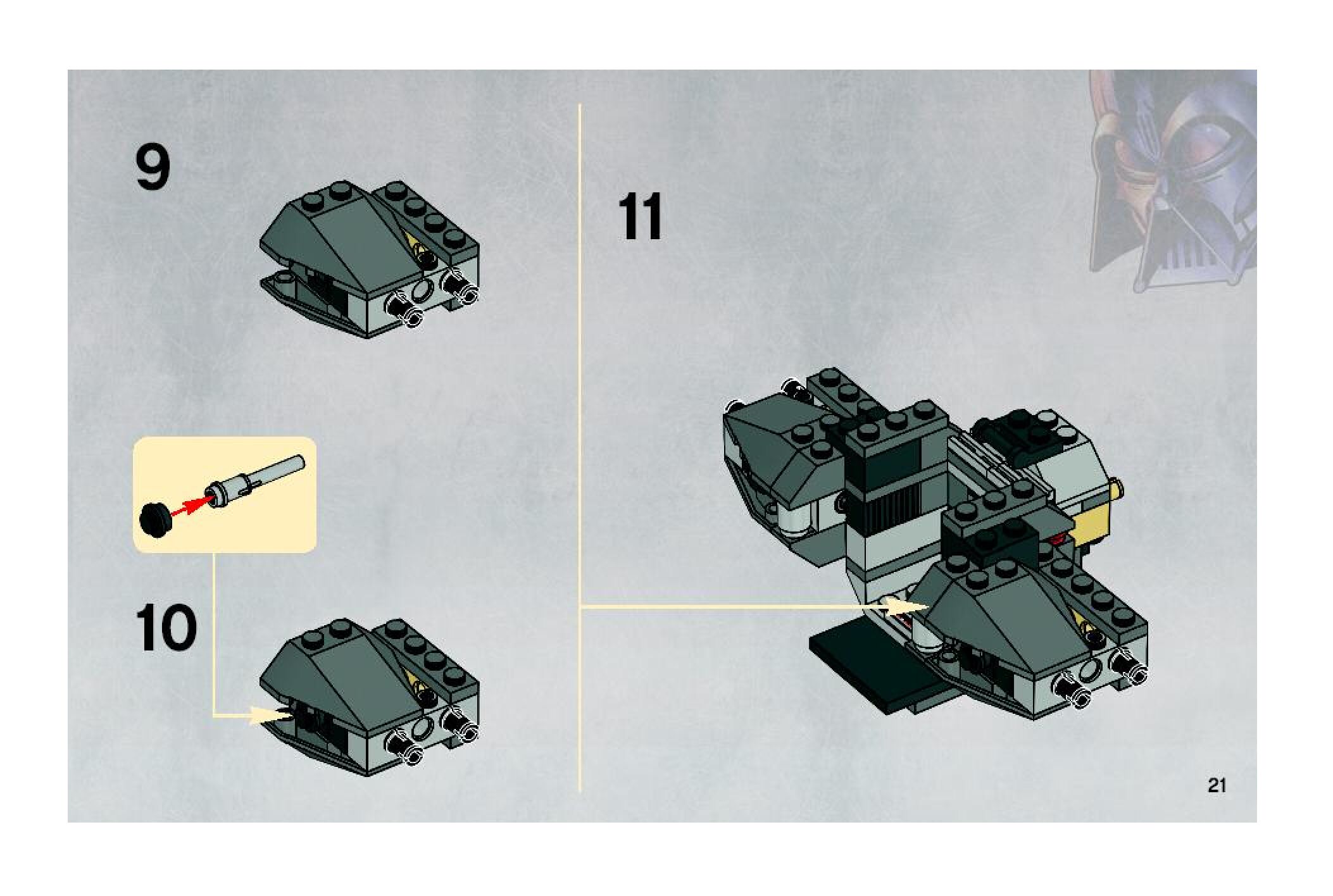 9

10

11

21