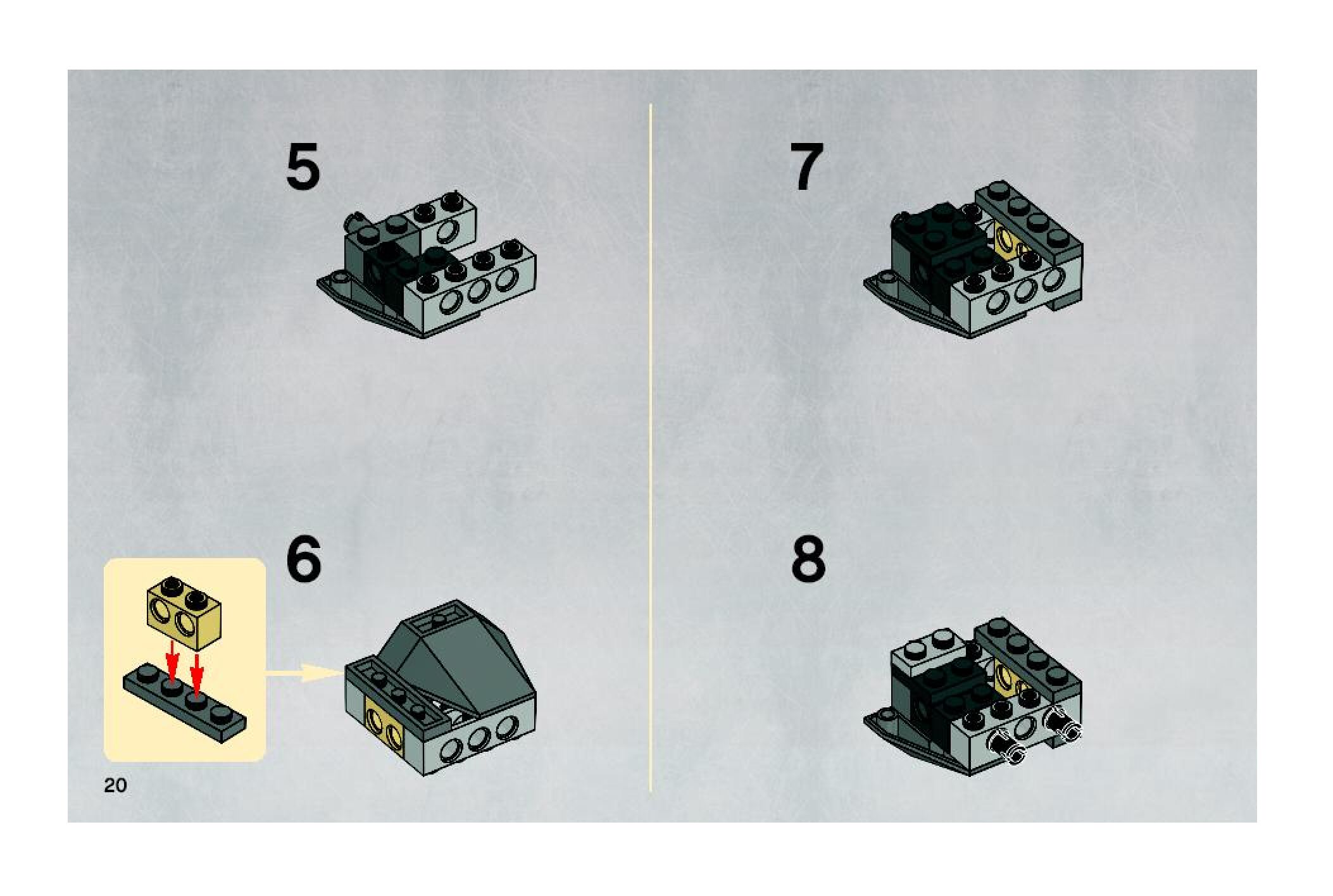 5

6

20

7

8