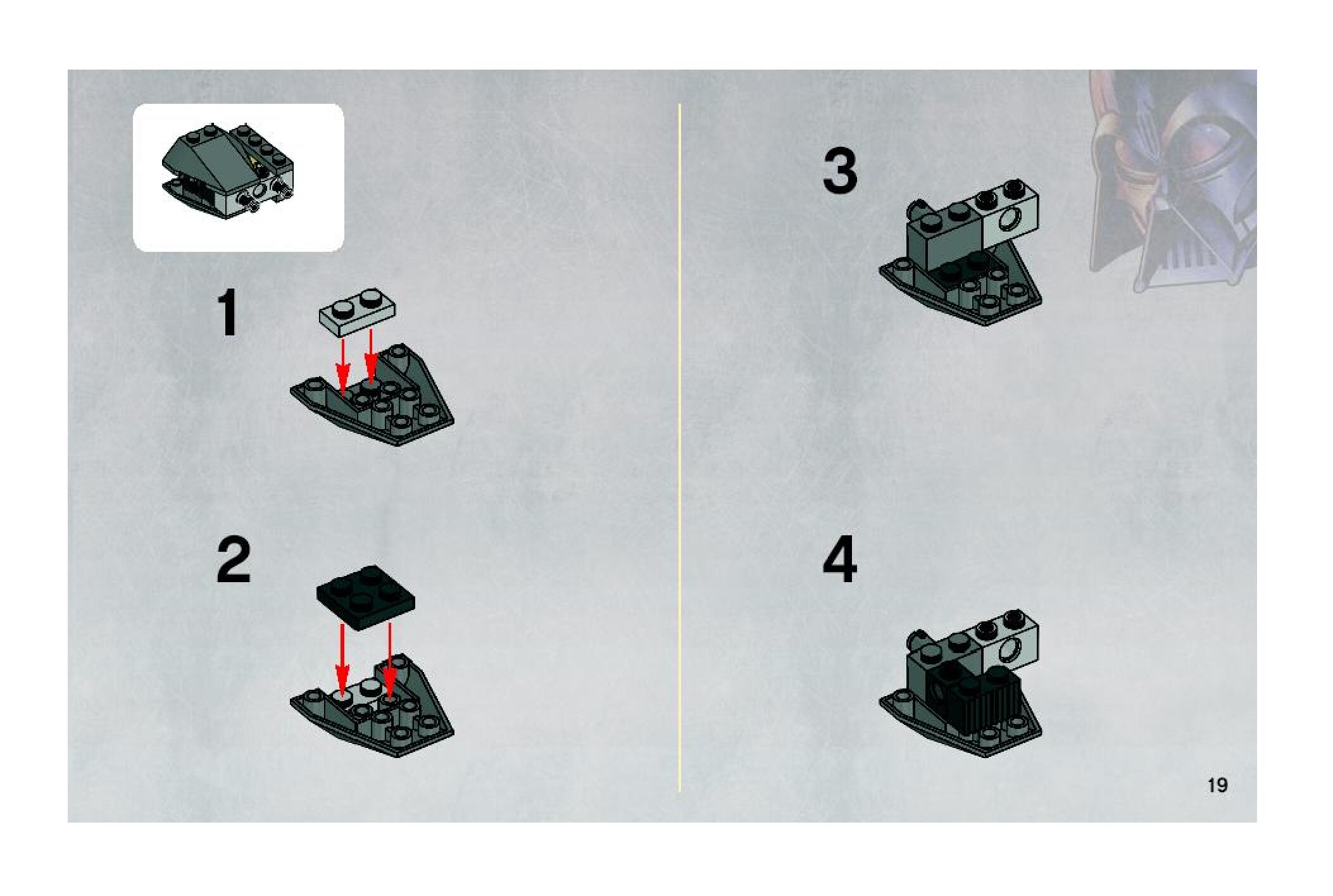 1

2

3

4

19