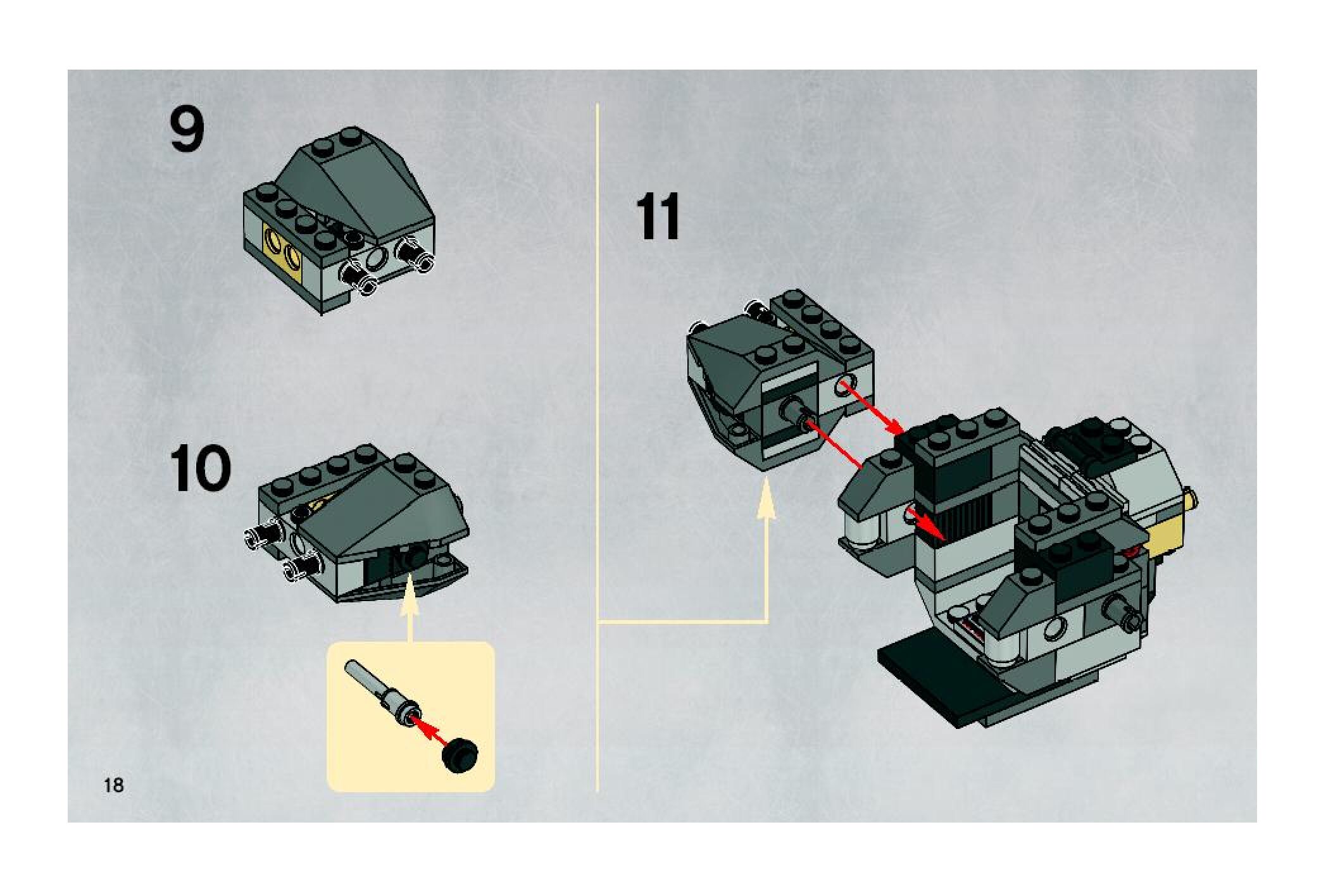 9

10

11

18