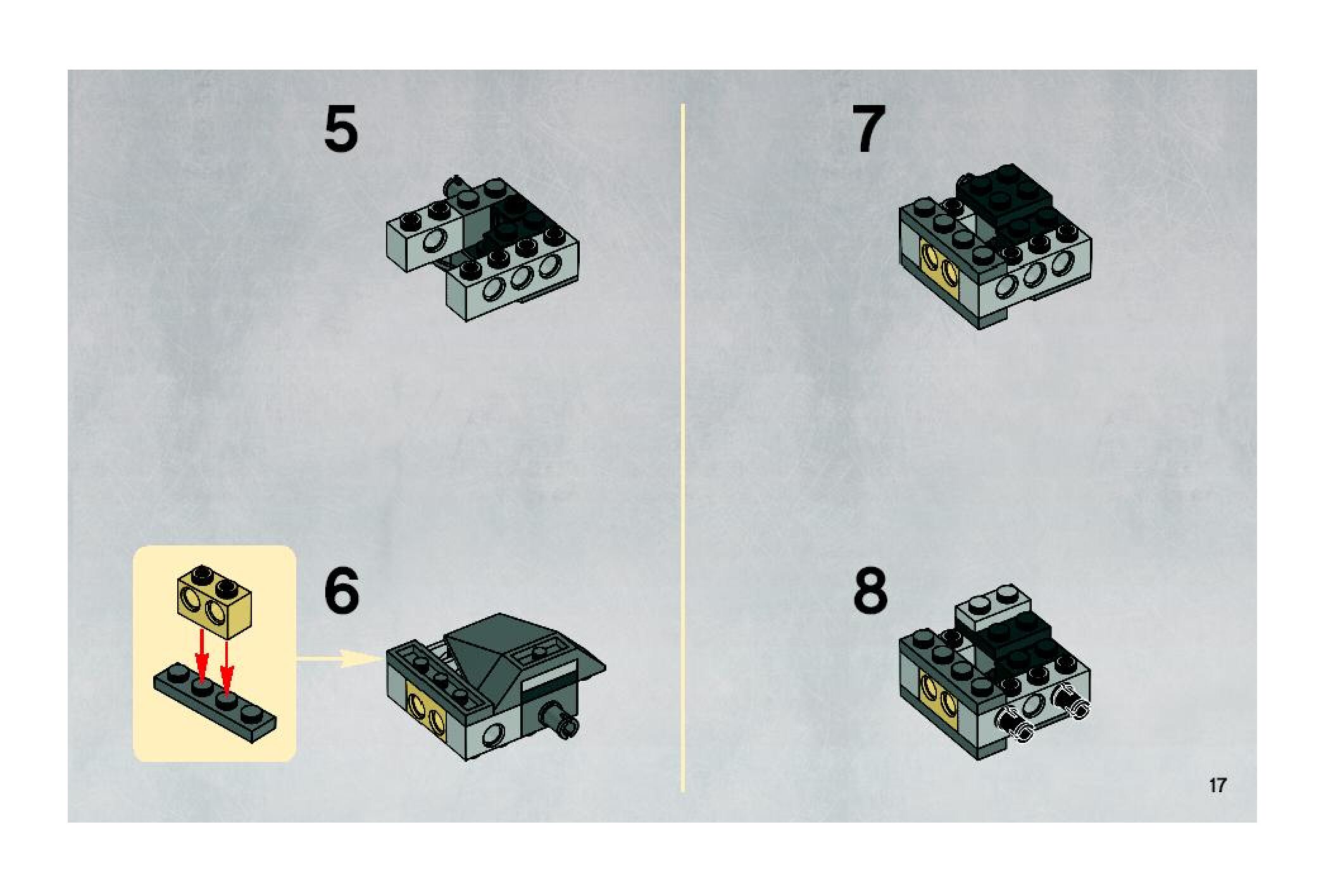 5

6

7

8

17