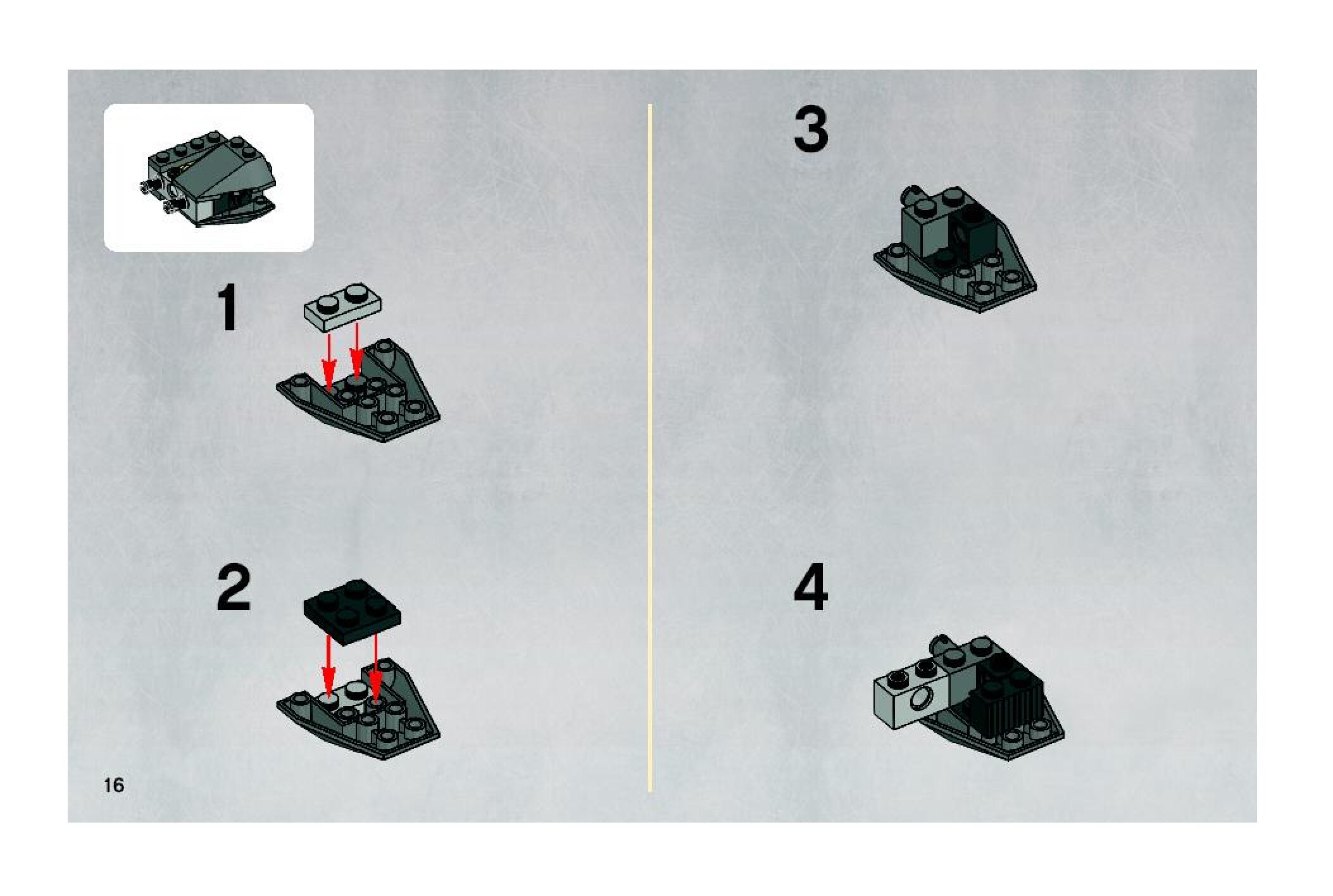 1

2

16

3

4