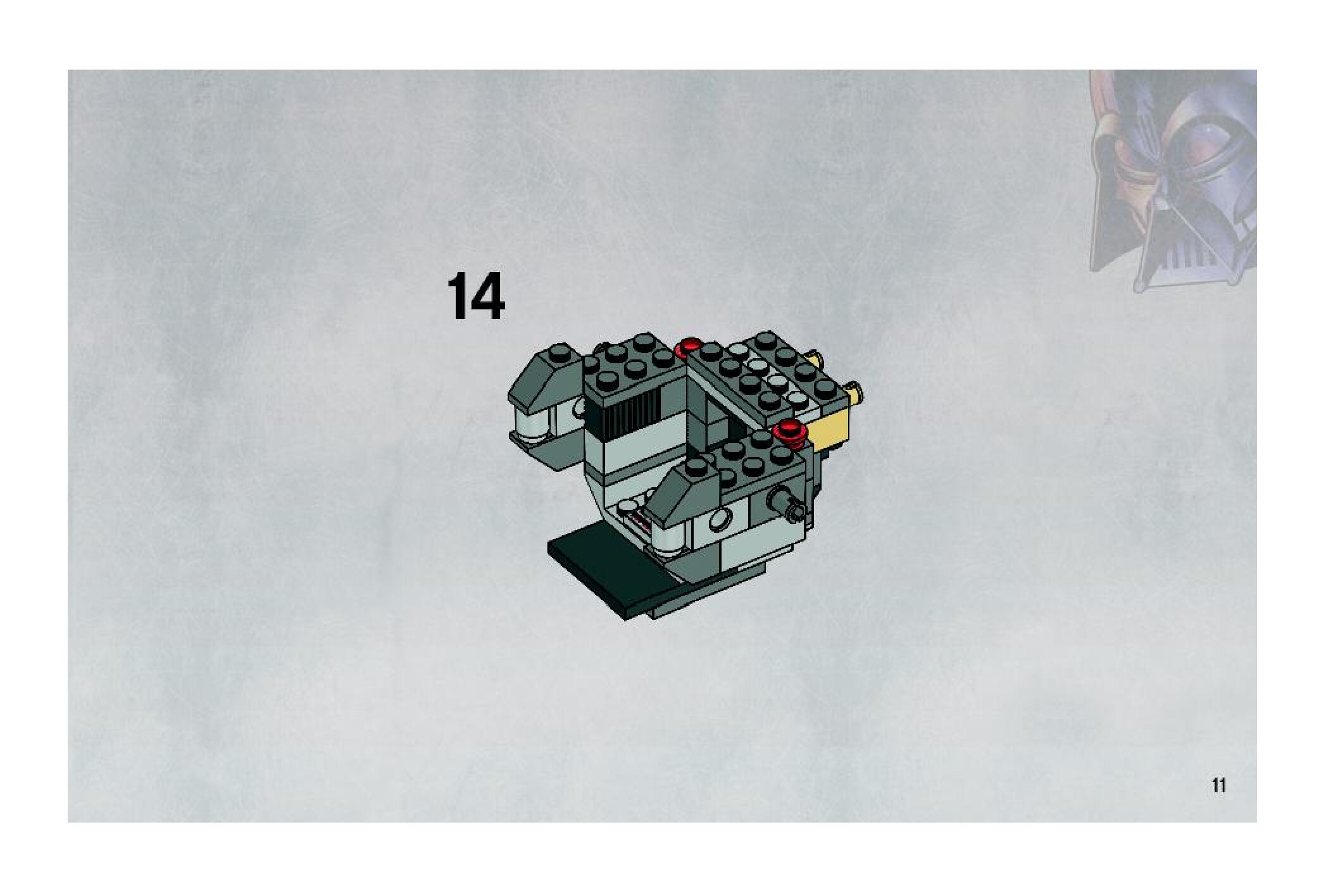 14

11