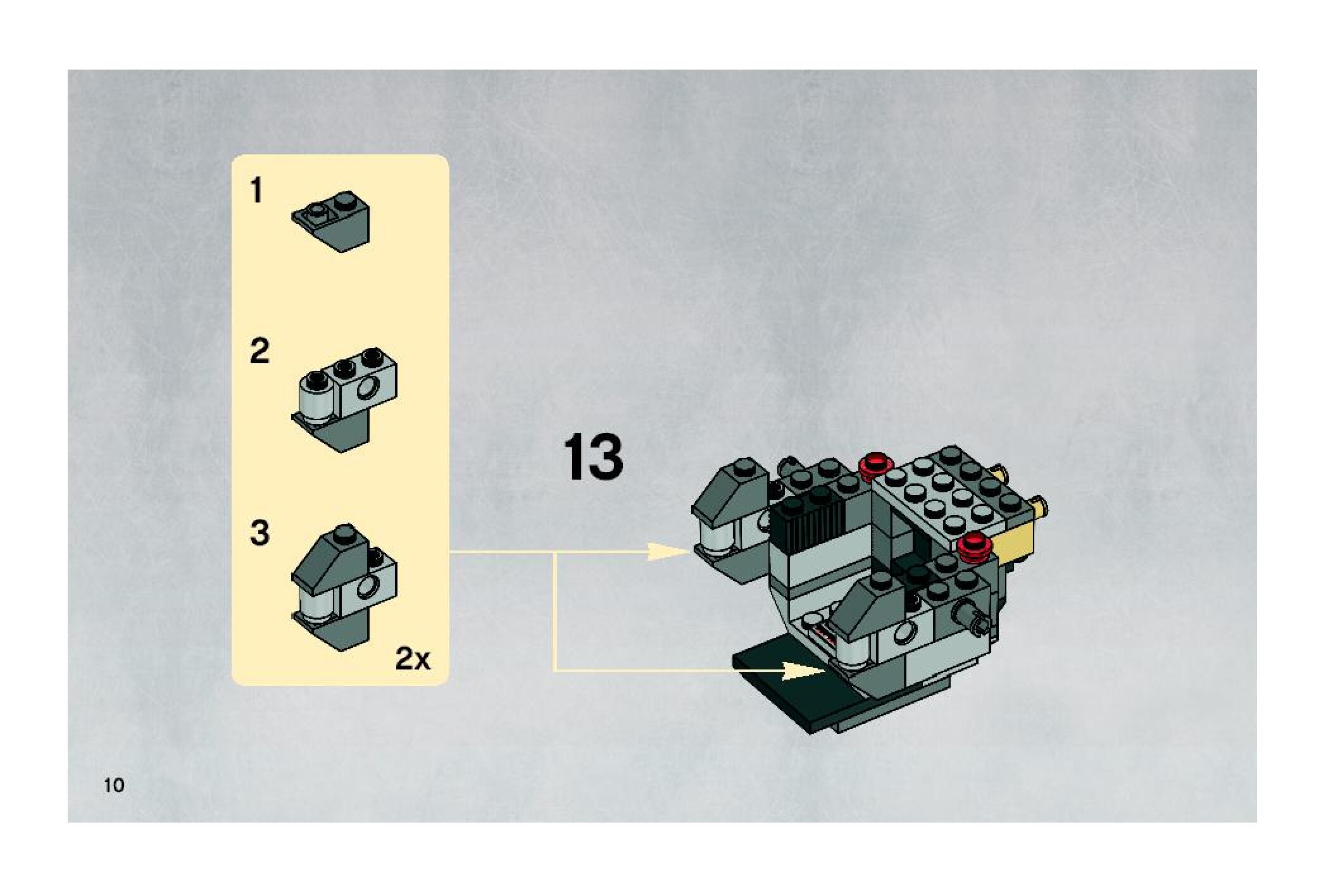 1

2

3

2x

13

10