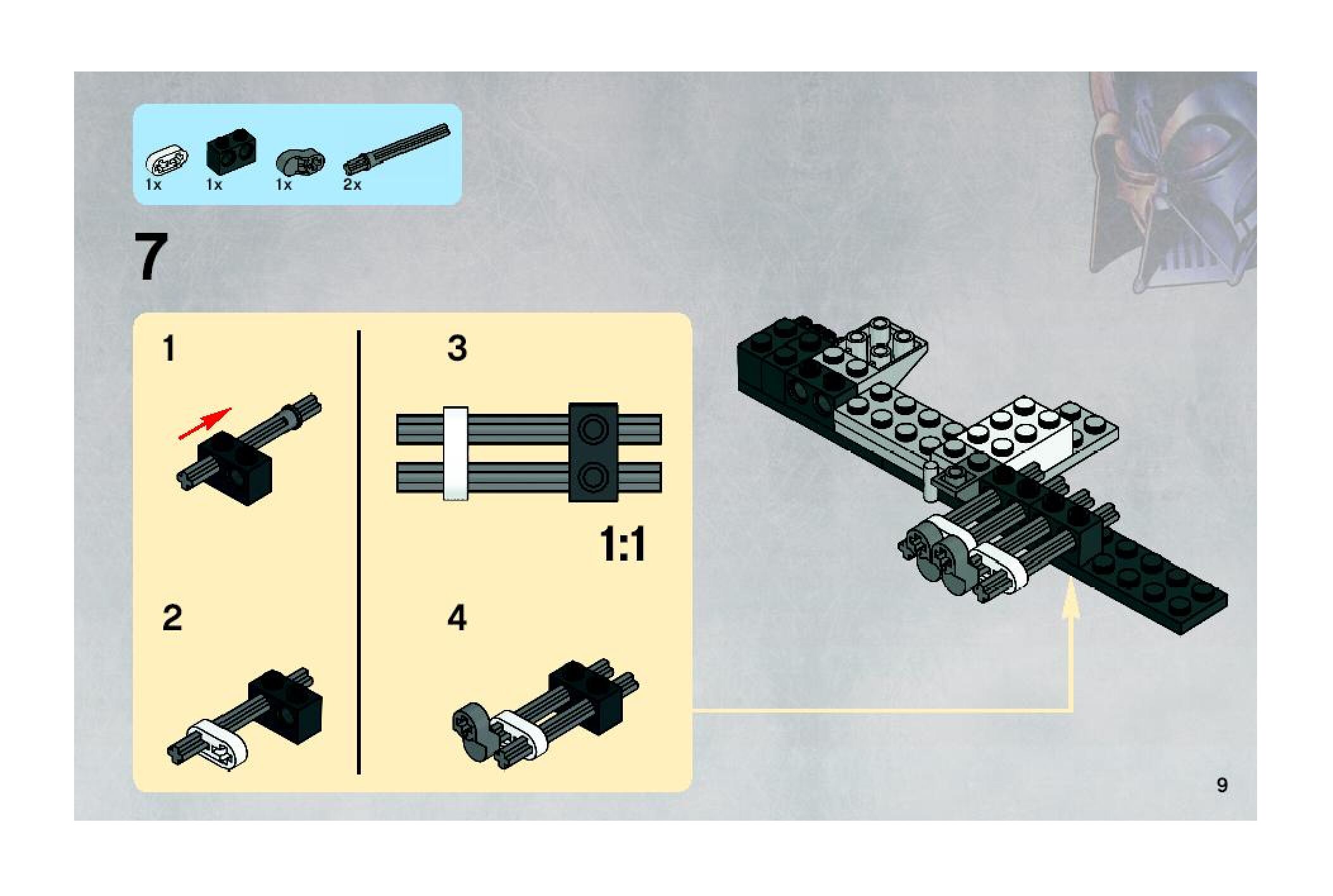 1x 1x 1x 2x

7

1

2

3

1:1

4

9