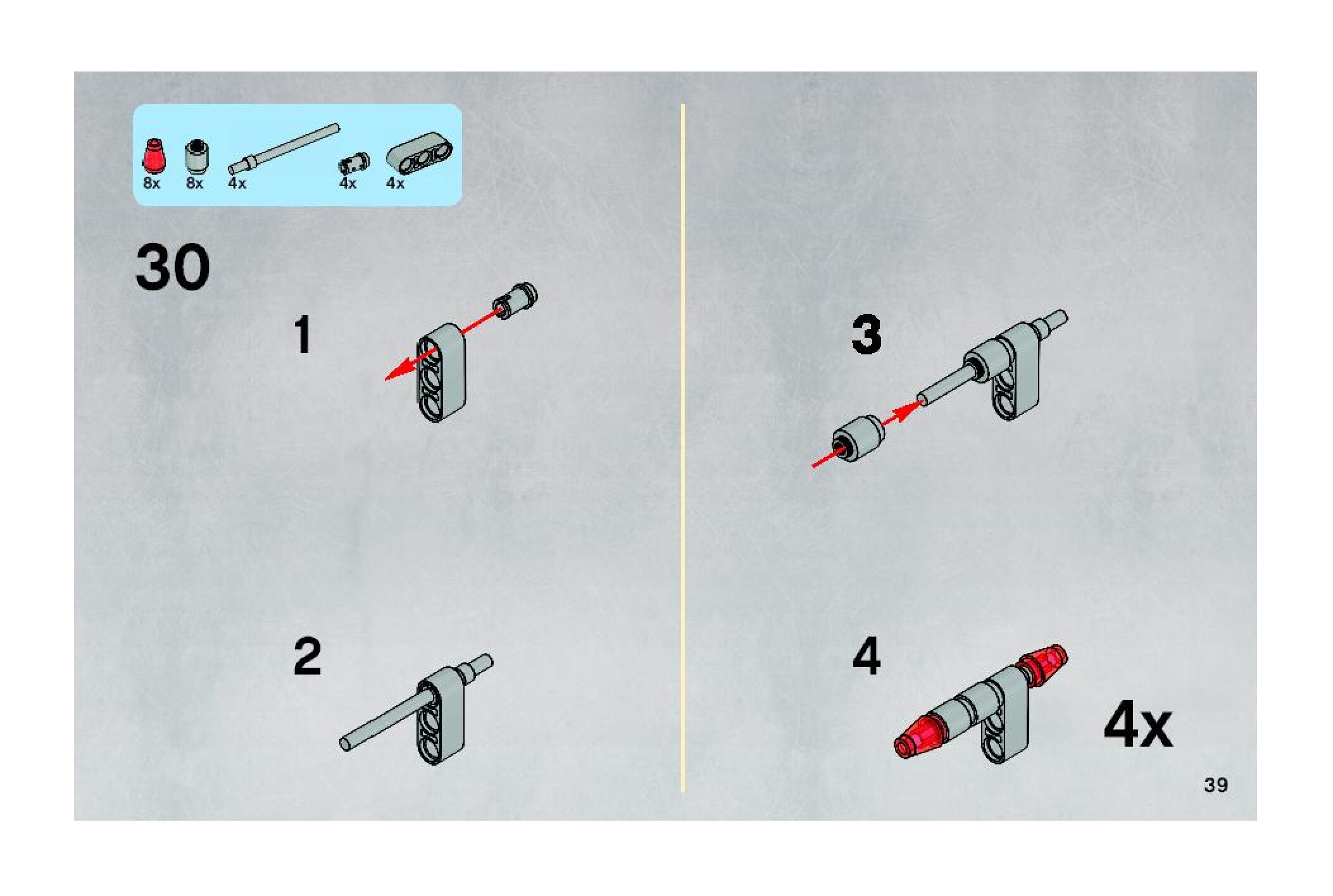 8x 8x 4x 4x 4x

30

1

2

3

4

4x

39