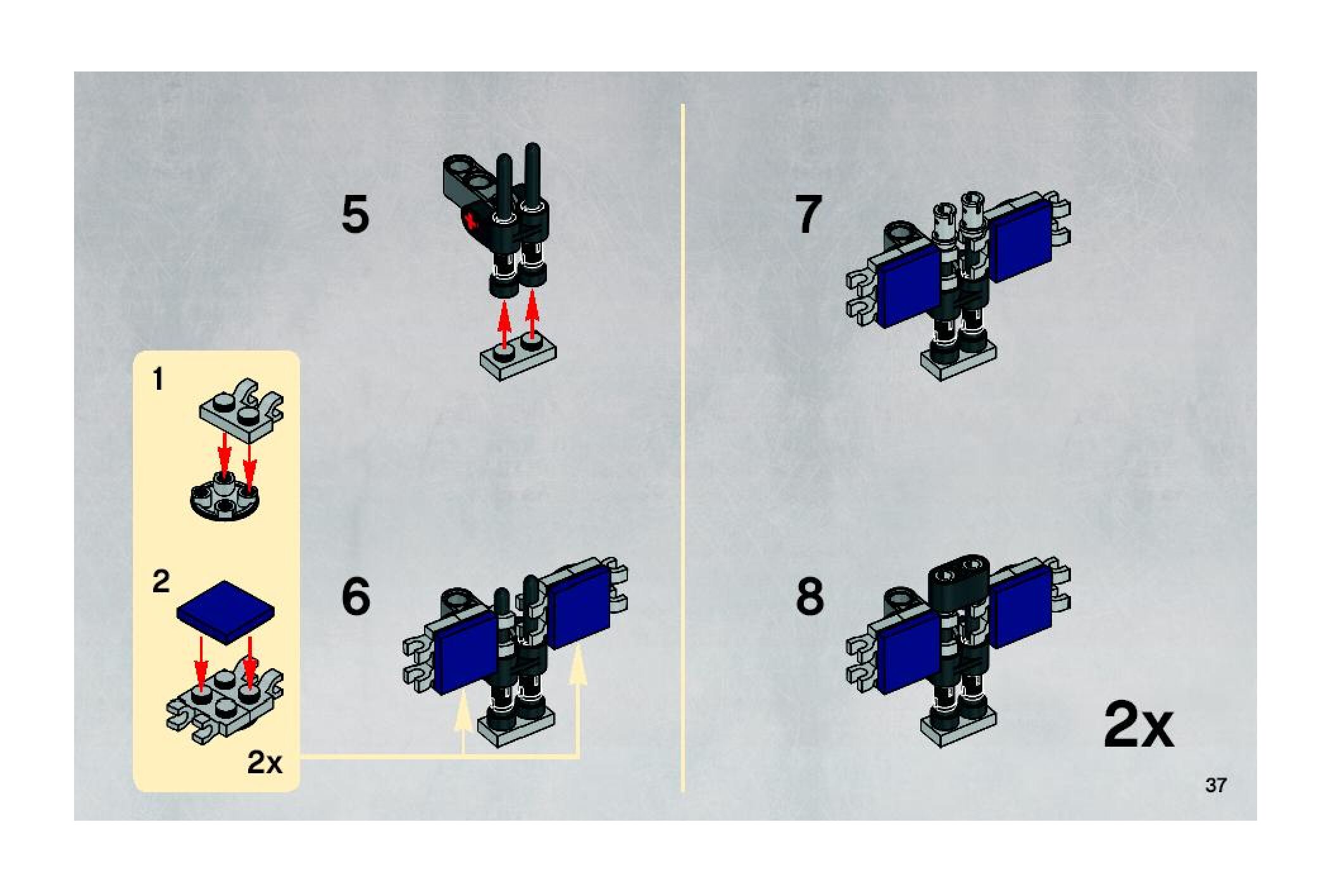 5

1

2

2x

6

7

8

2x

37