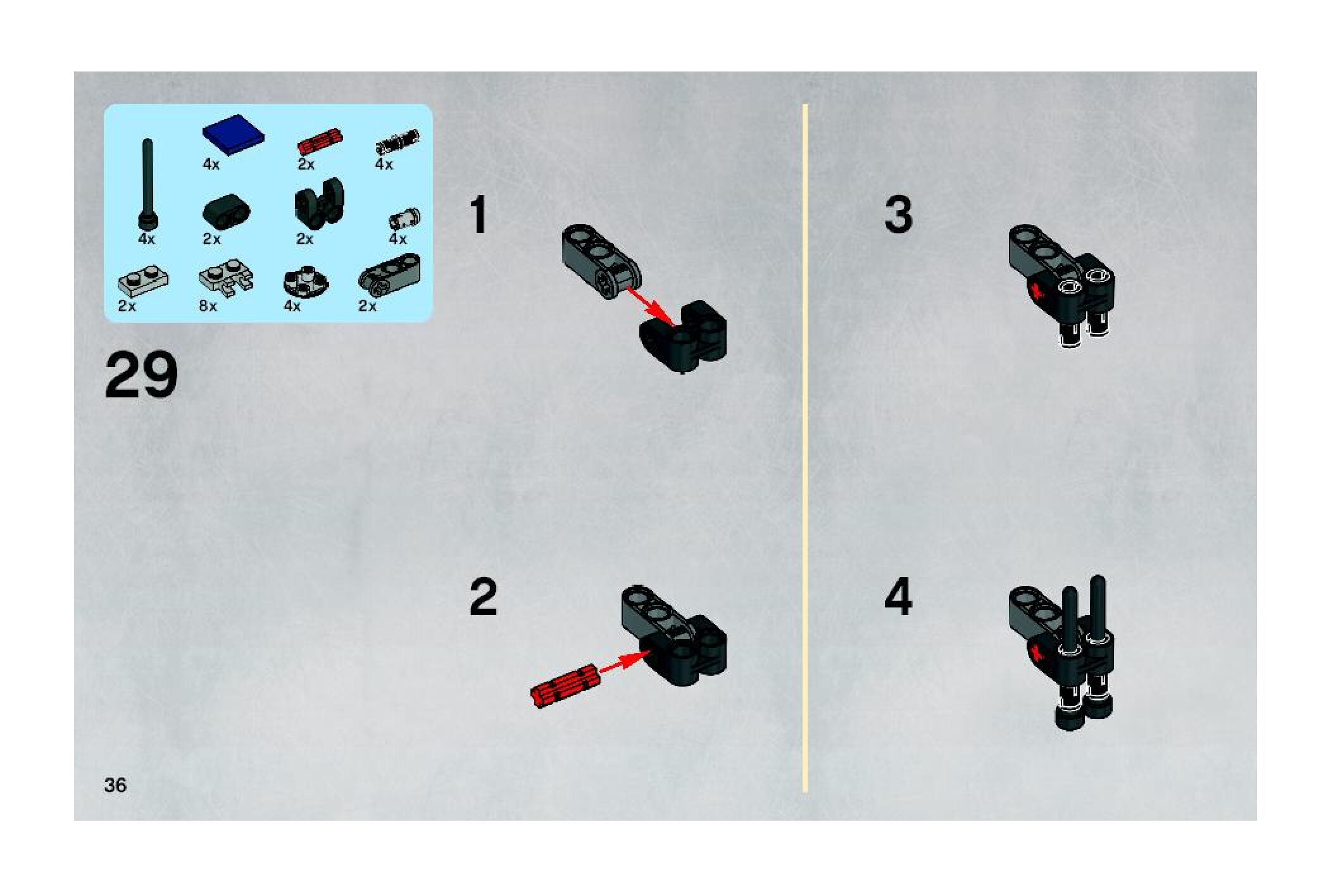 4x 2x 4x
4x 2x 2x 4x
2x 8x 4x 2x

29

1

2

3

4

36