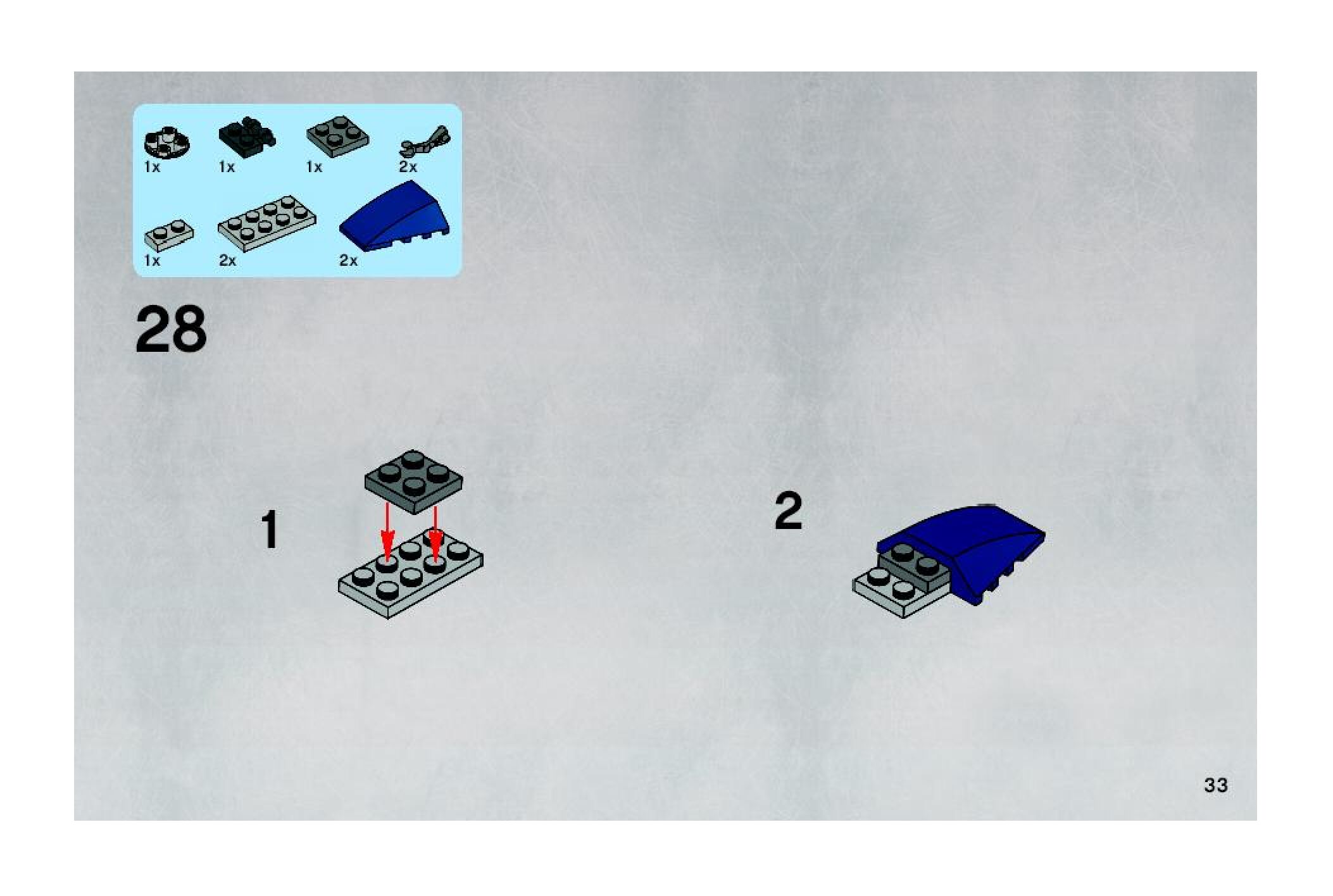 1x 1x 1x 2x

1x 2x 2x

28

1

2

33