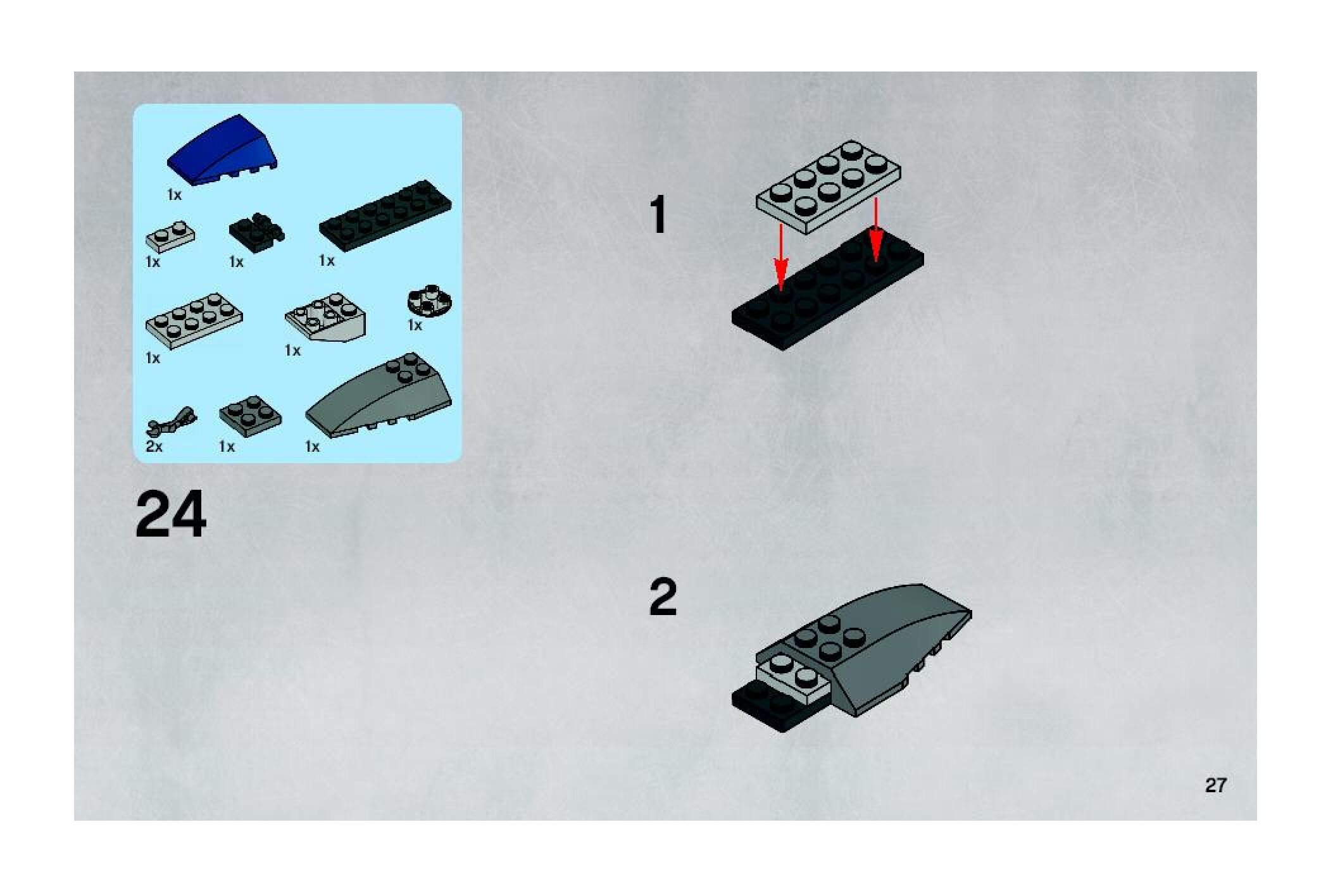 1x

1x 1x 1x

1x 1x 1x

2x 1x 1x

24

1

2

27