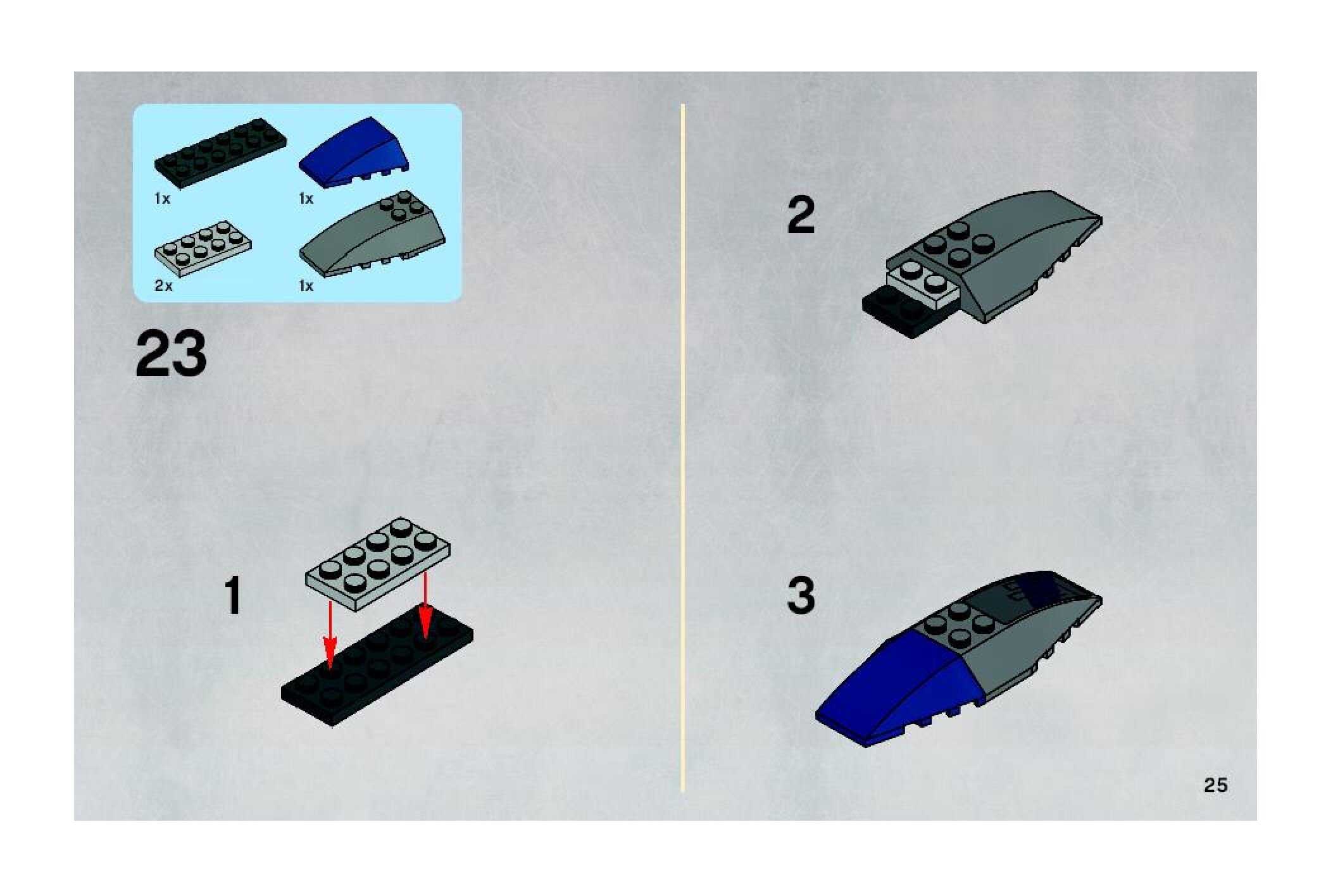 1x
1x
2x
1x

23

1

2

3

25