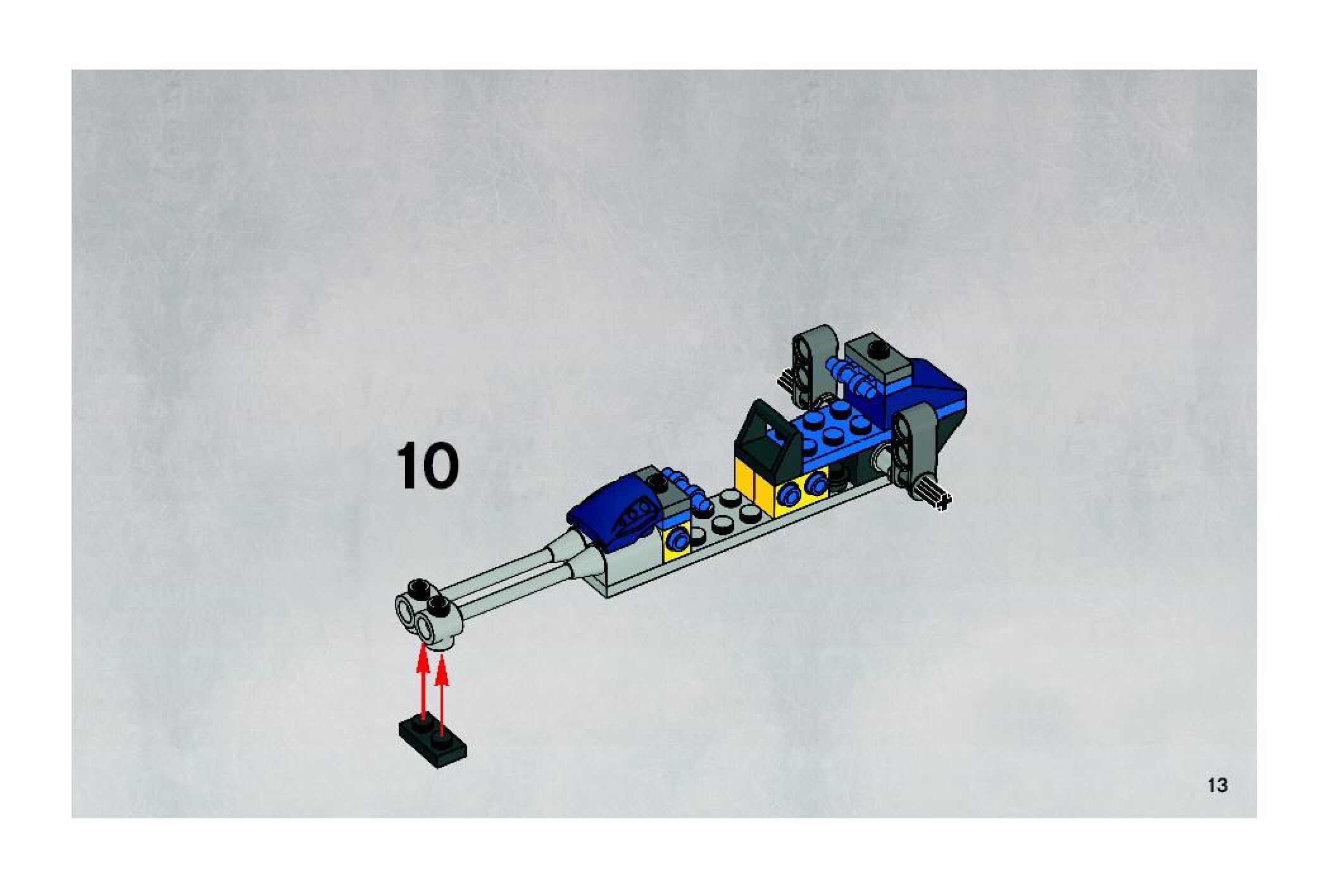 10

13