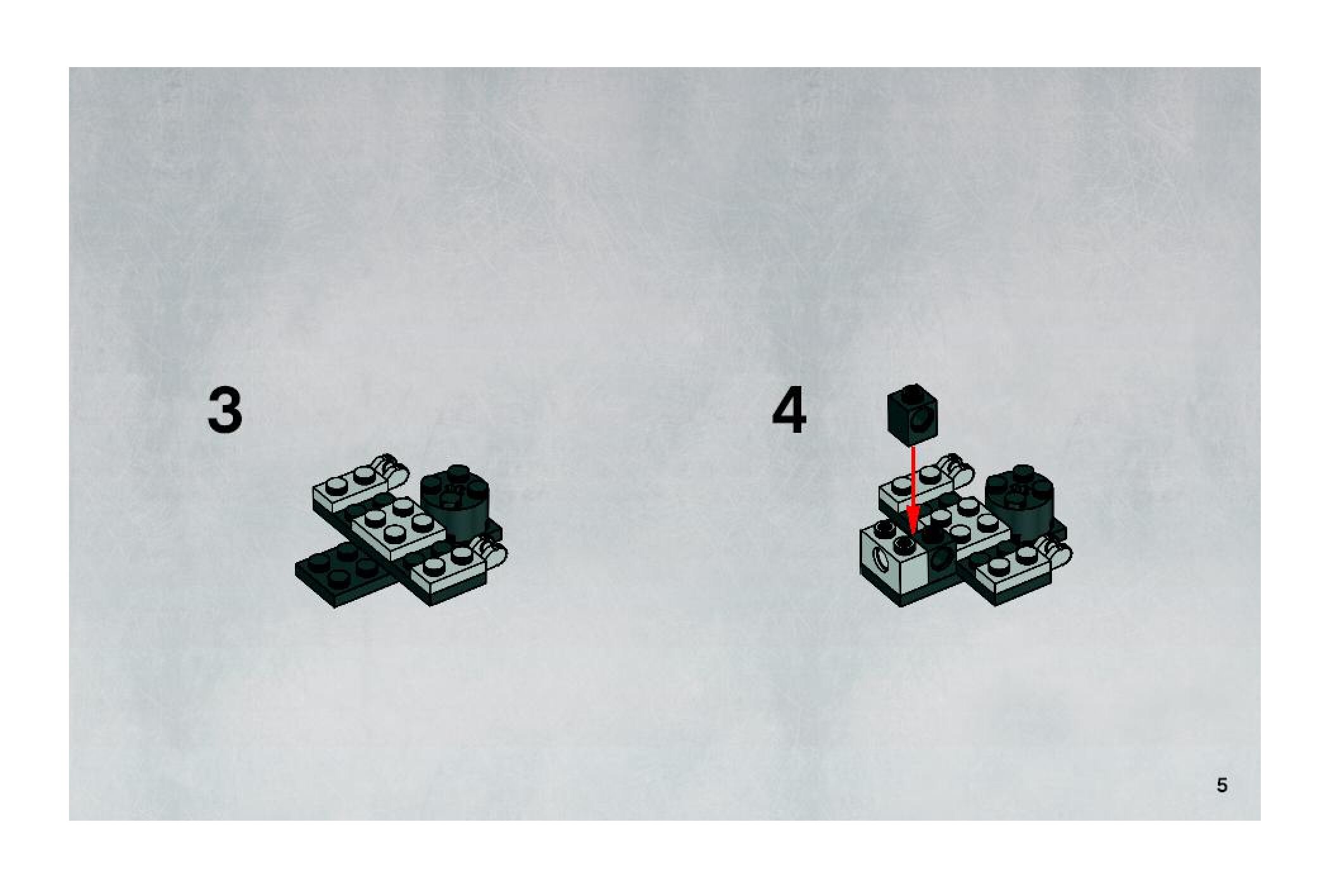 3

4

5