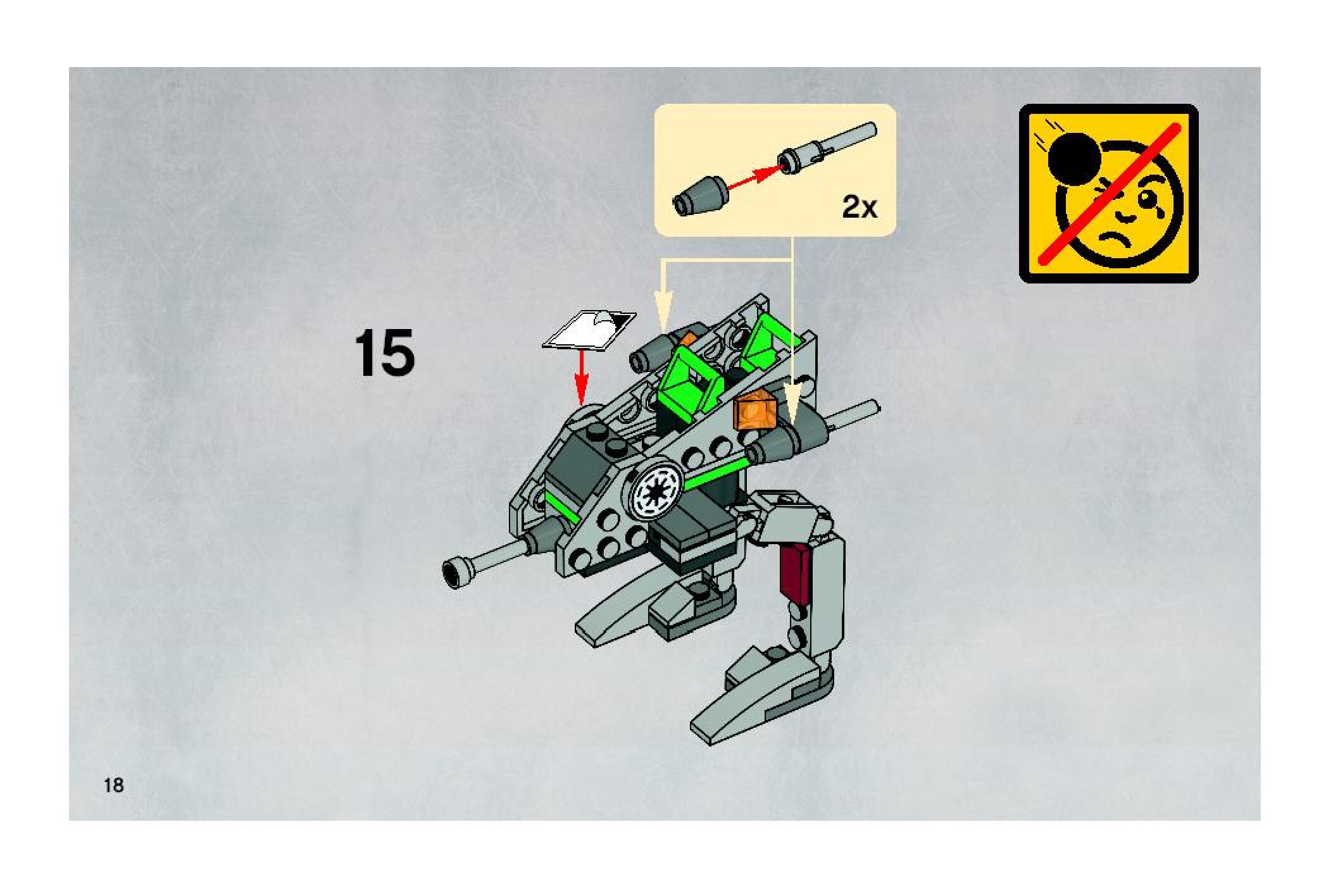 2x

15

18