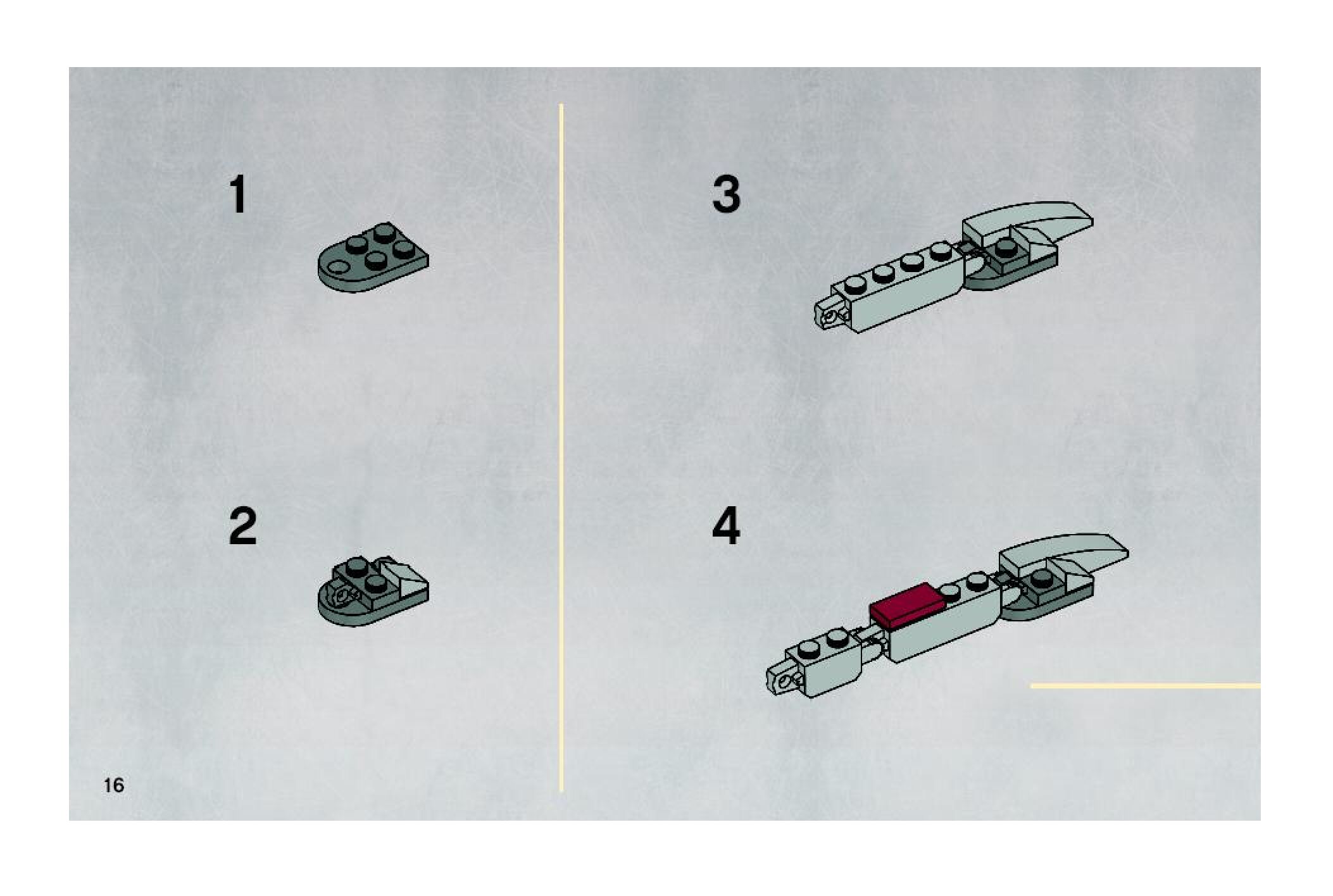 1

2

3

4

16