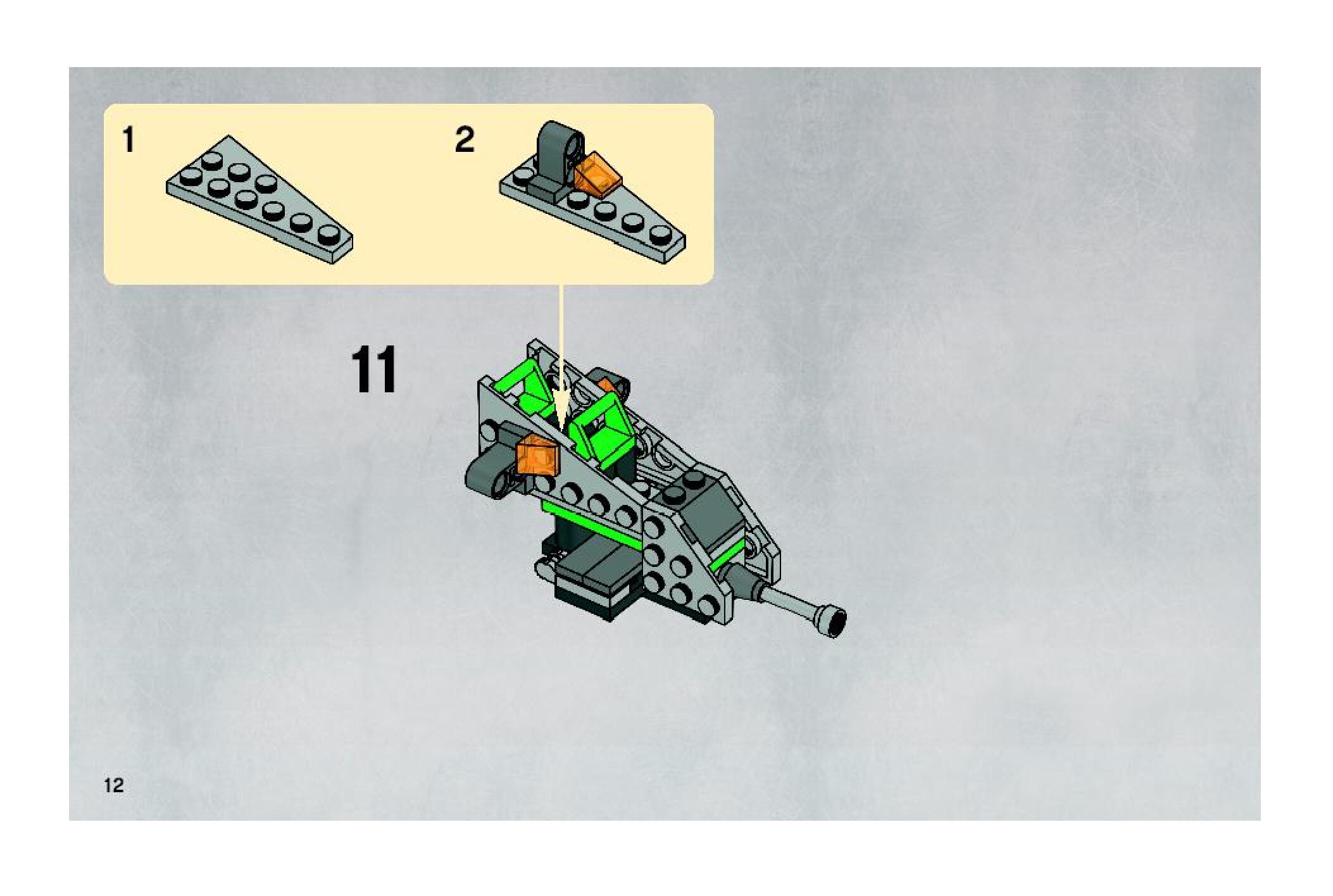 1

2

11

12