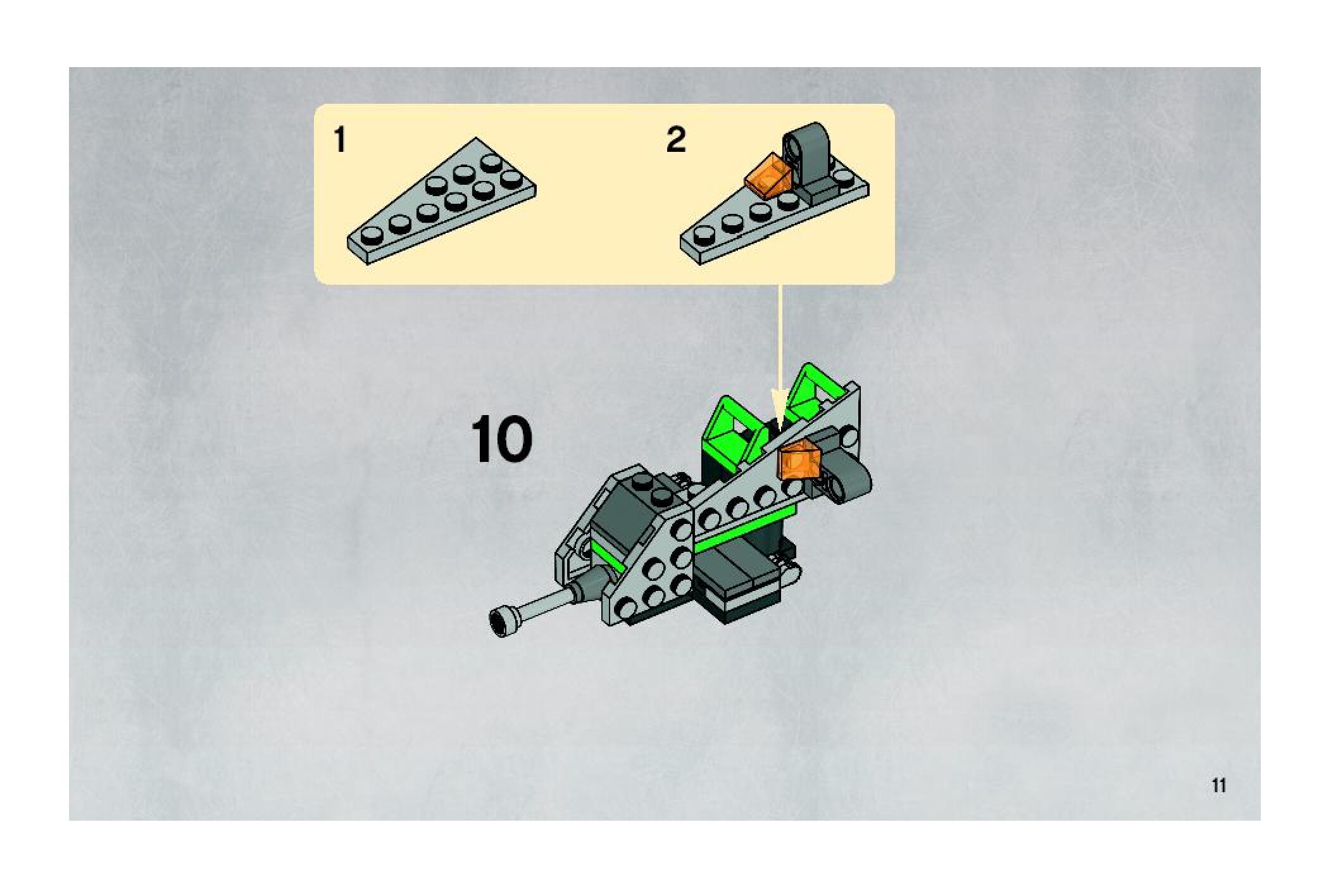 1

2

10

11