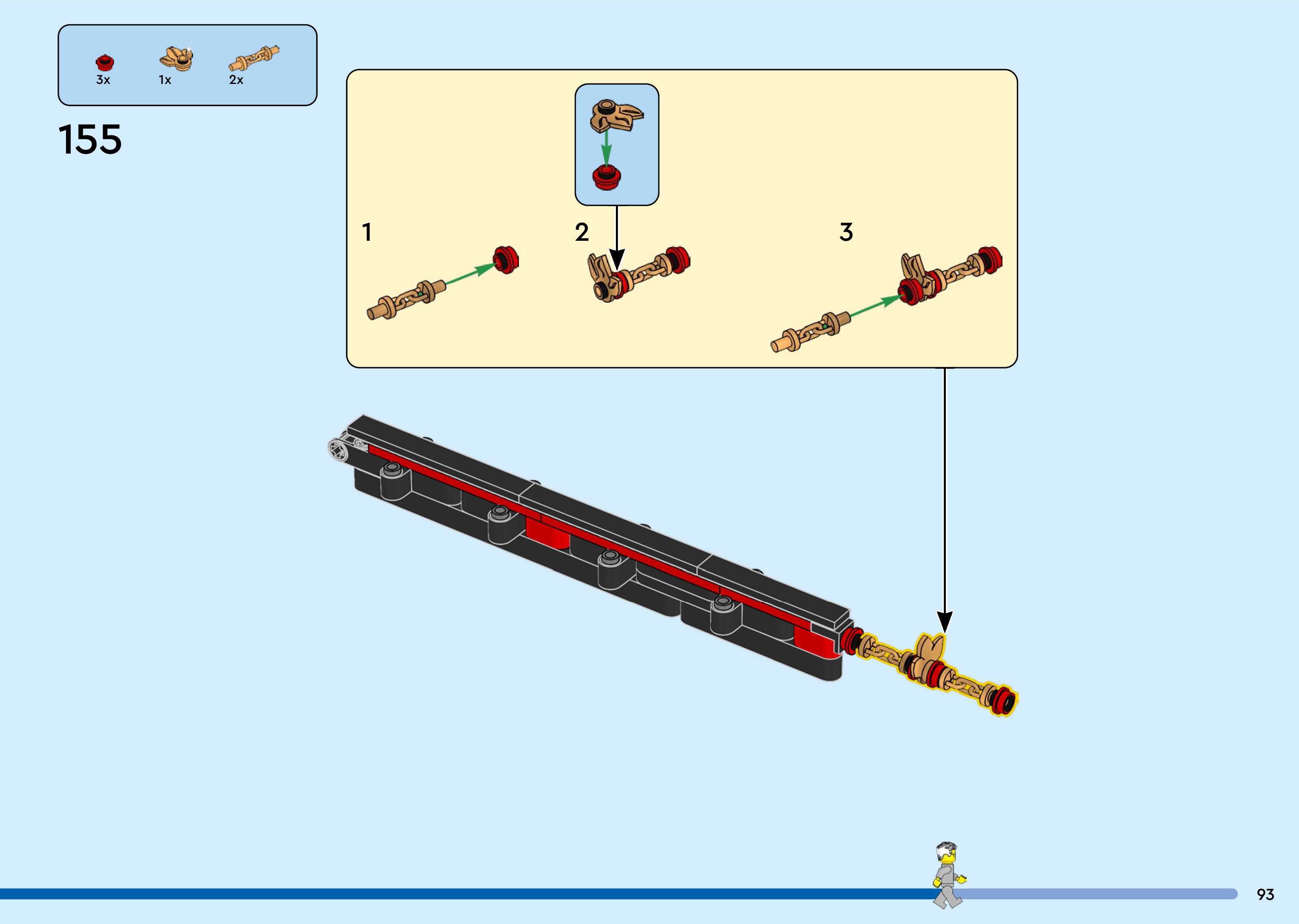 3x 1x 2x

155

1

2

3

93