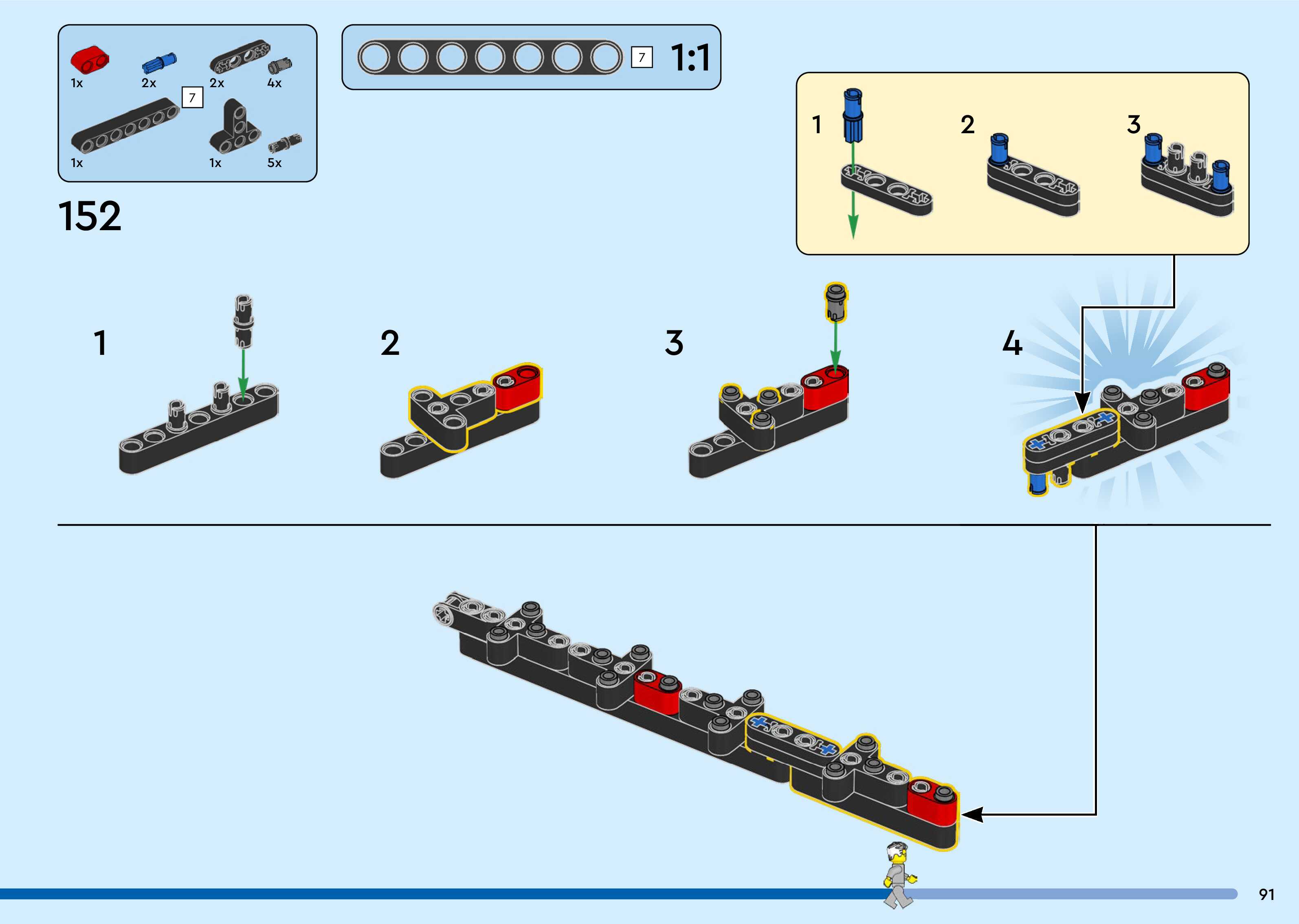 1x
2x
2x
4x
7
1x
1x
5x

7
1:1

152

1
2
3

1
2
3
4

91