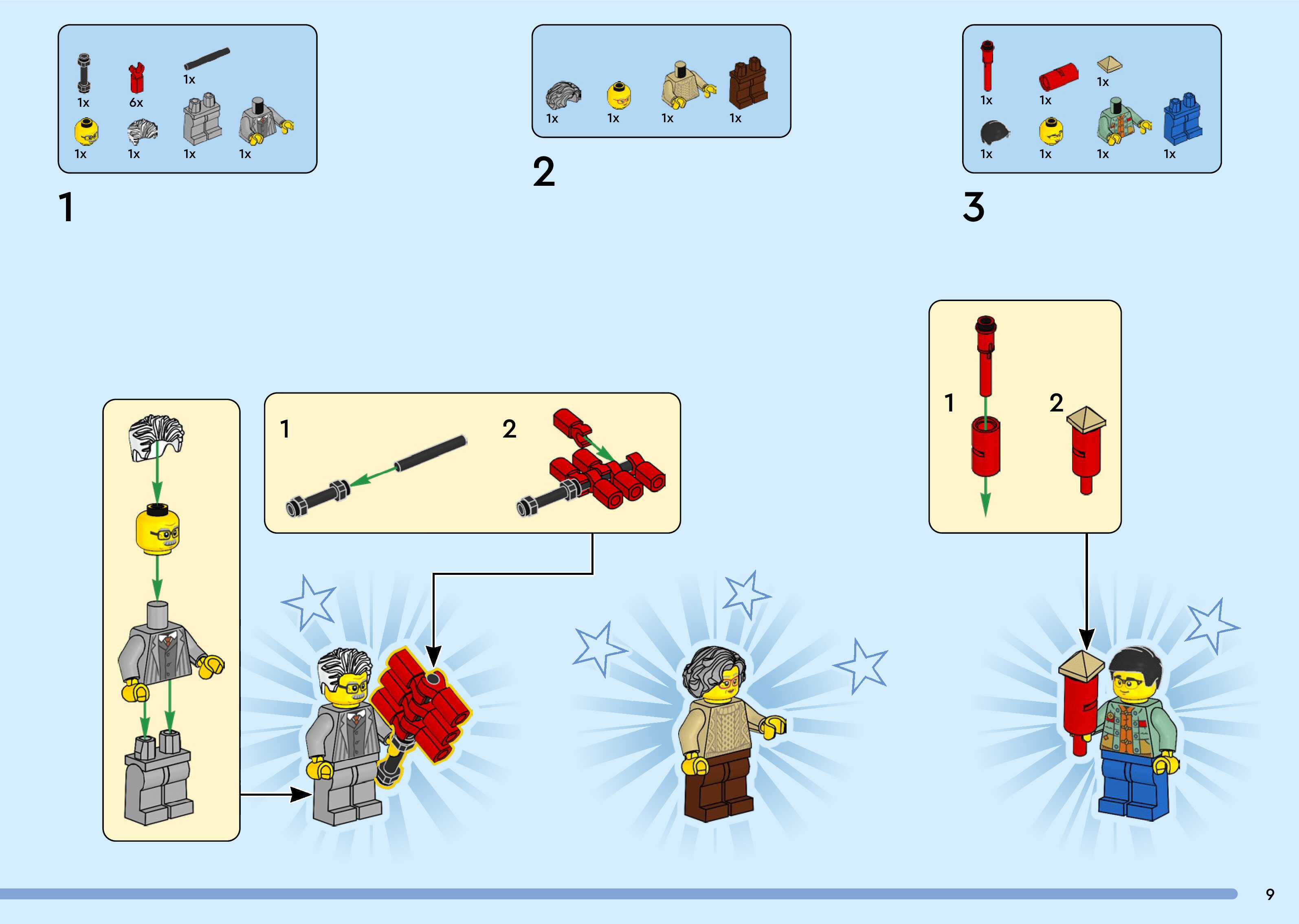 1x 6x 1x
1x 1x 1x 1x

1

1x 1x 1x 1x

2

1x 1x 1x
1x 1x 1x 1x

3

1 2

1 2

9