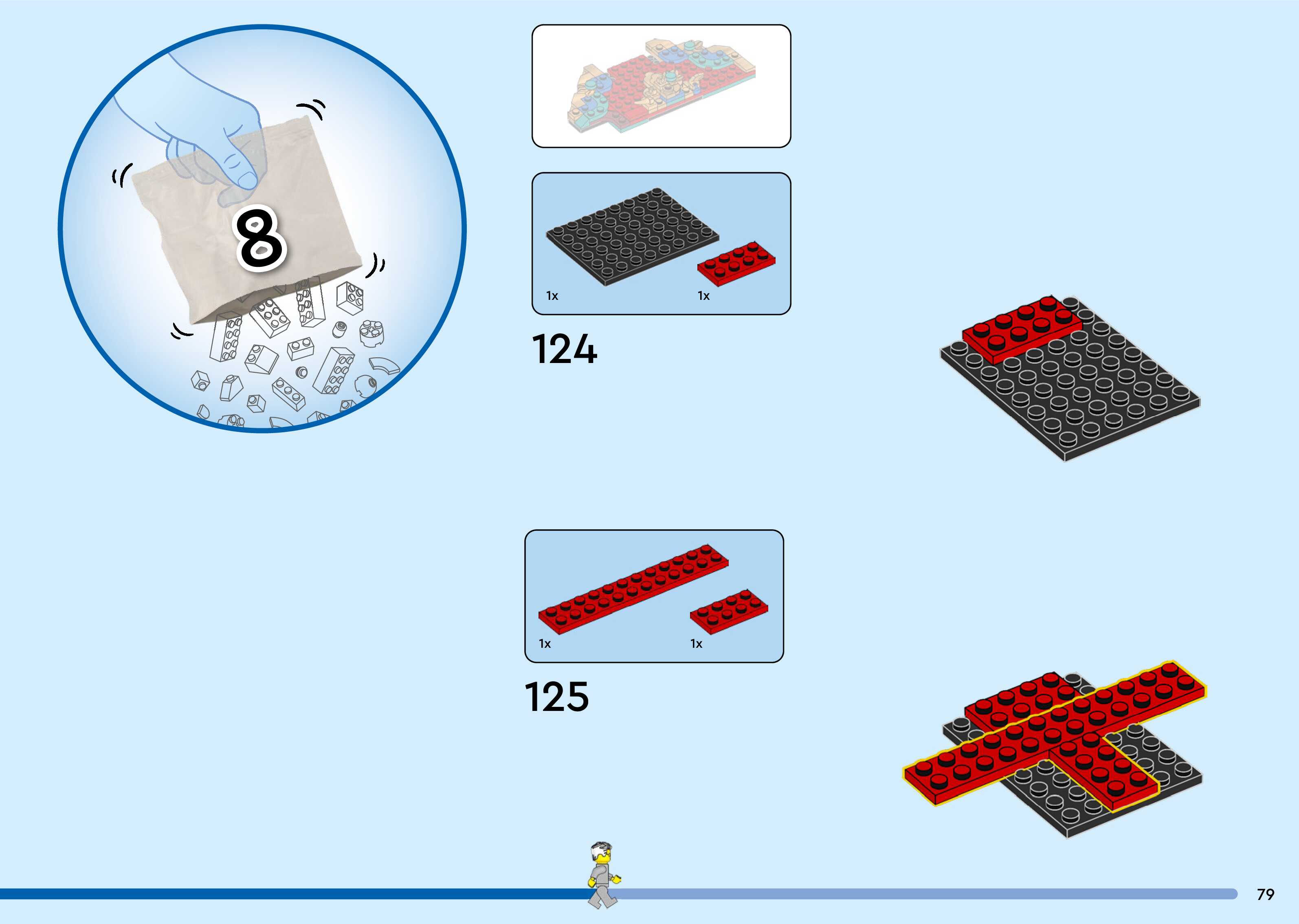 8

1x 1x

124

1x 1x

125

79