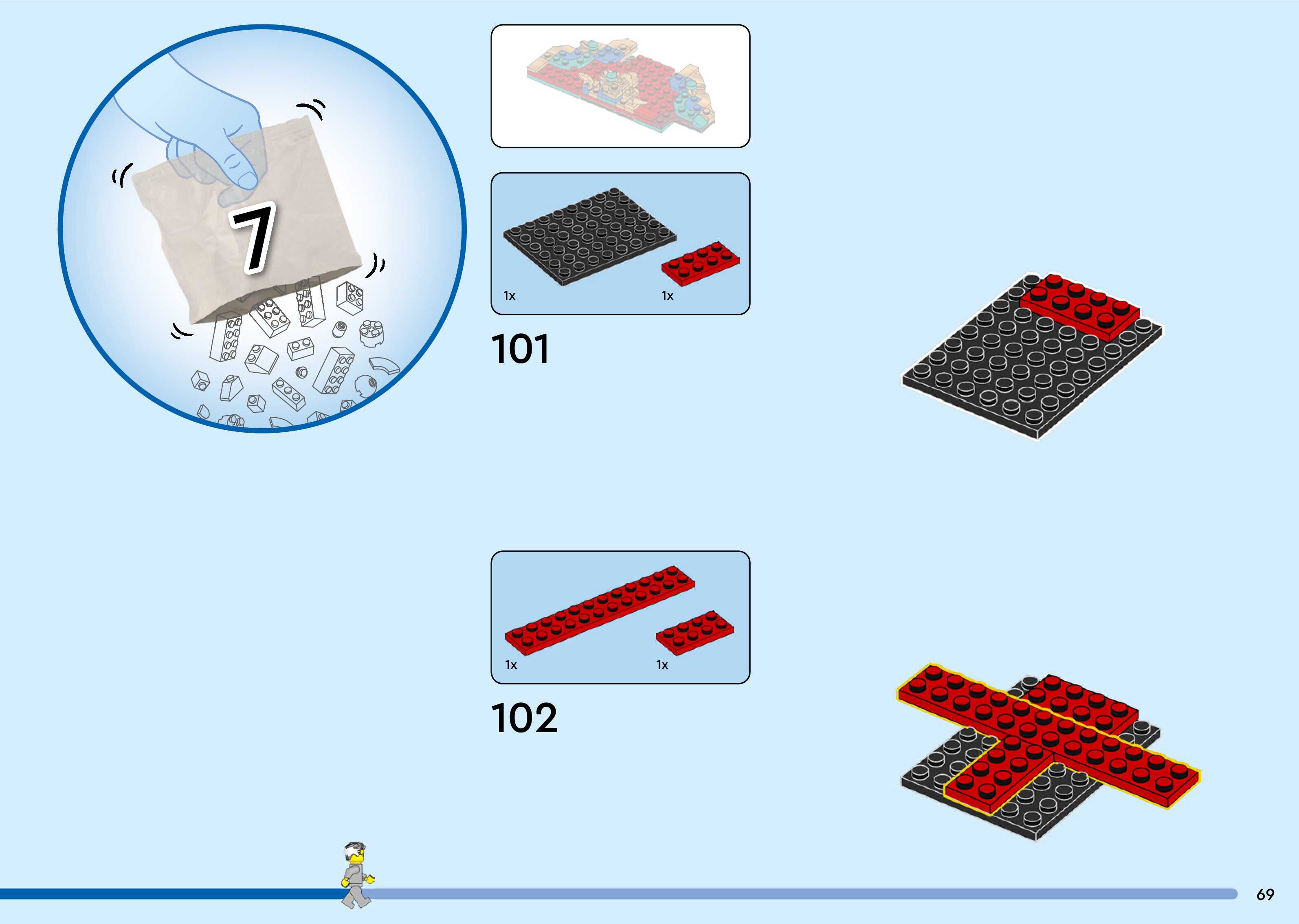 7

1x

1x

101

1x

1x

102

69