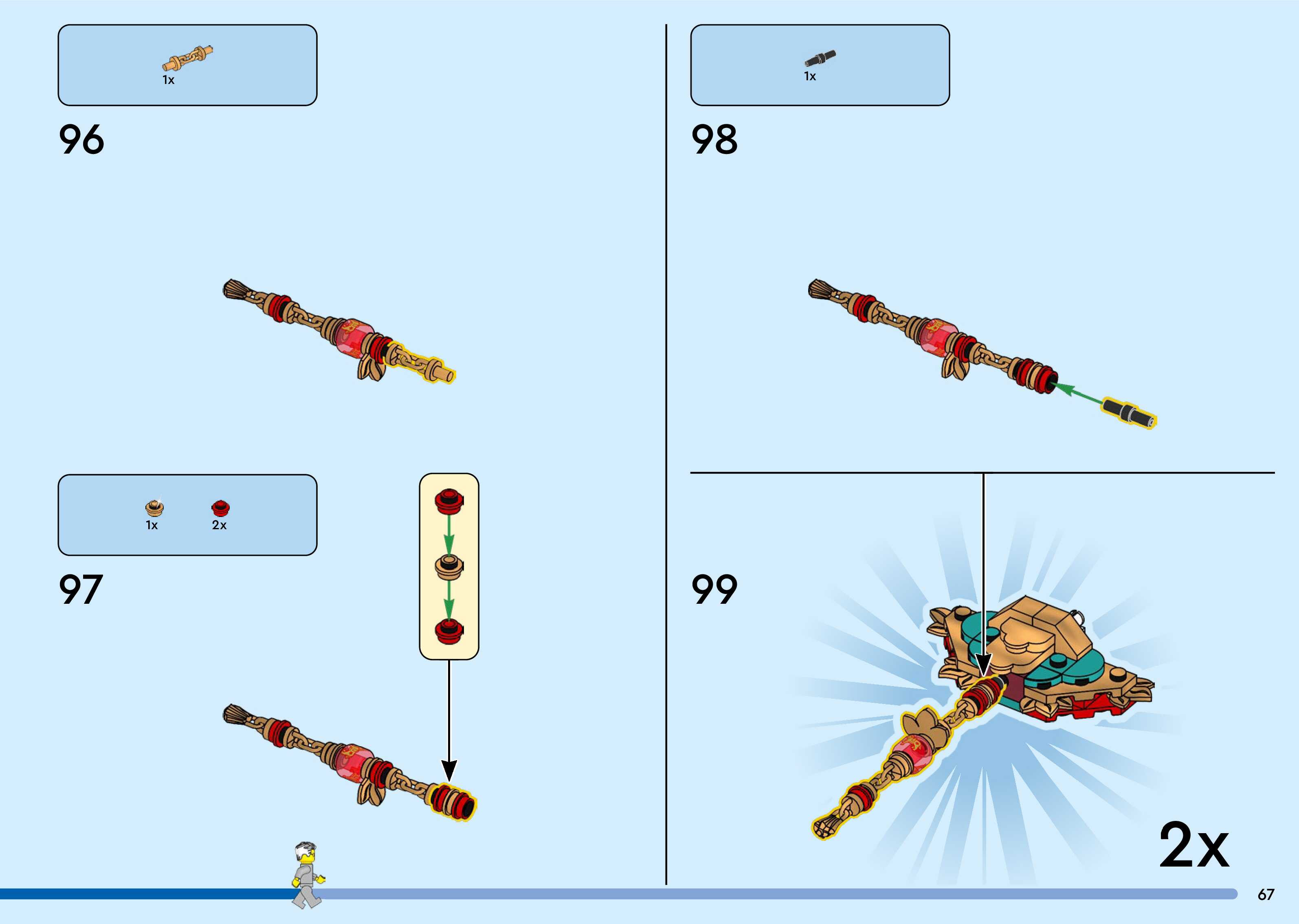 1x

96

1x 2x

97

1x

98

99

2x

67