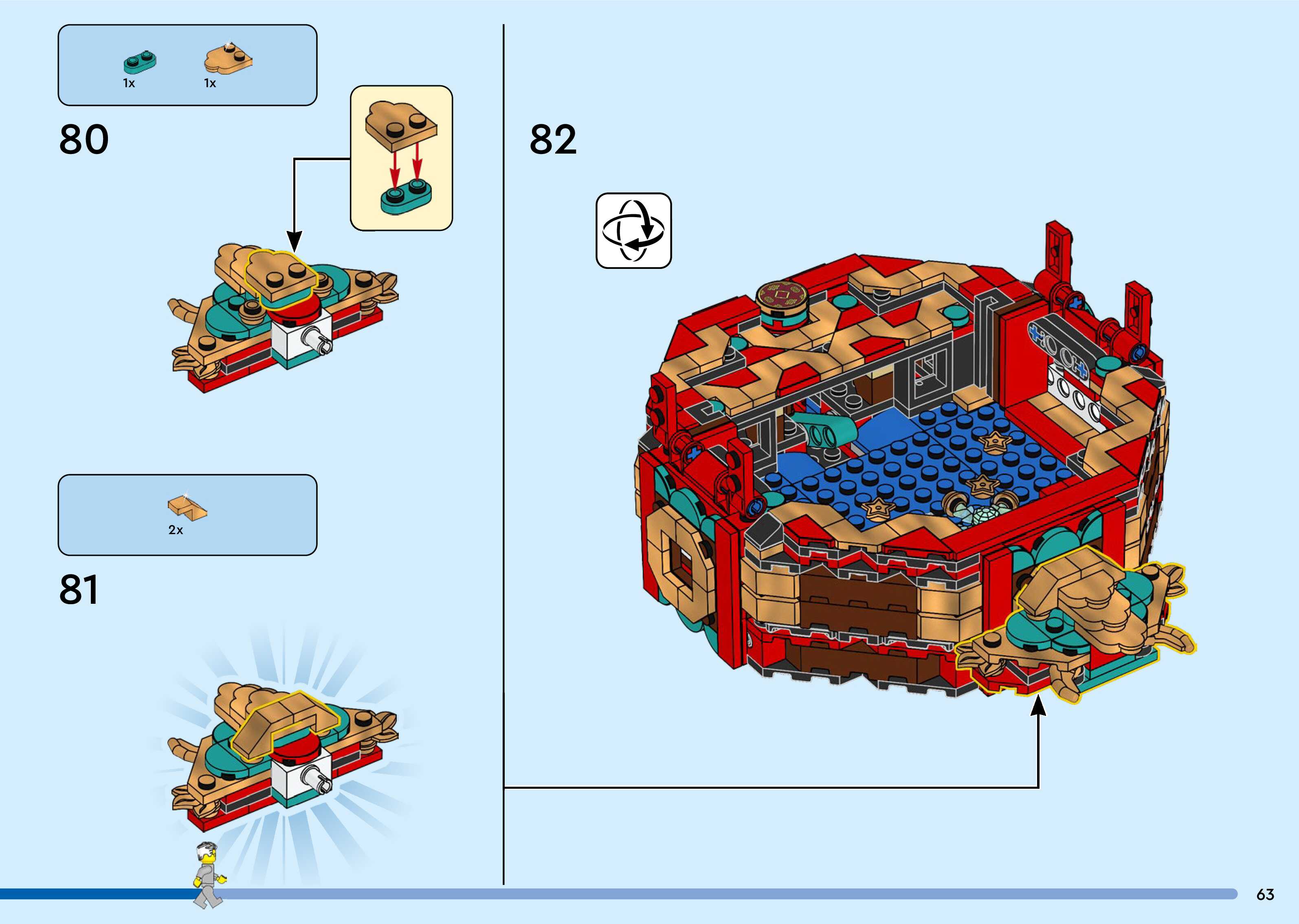 1x 1x

80

2x

81

82

63