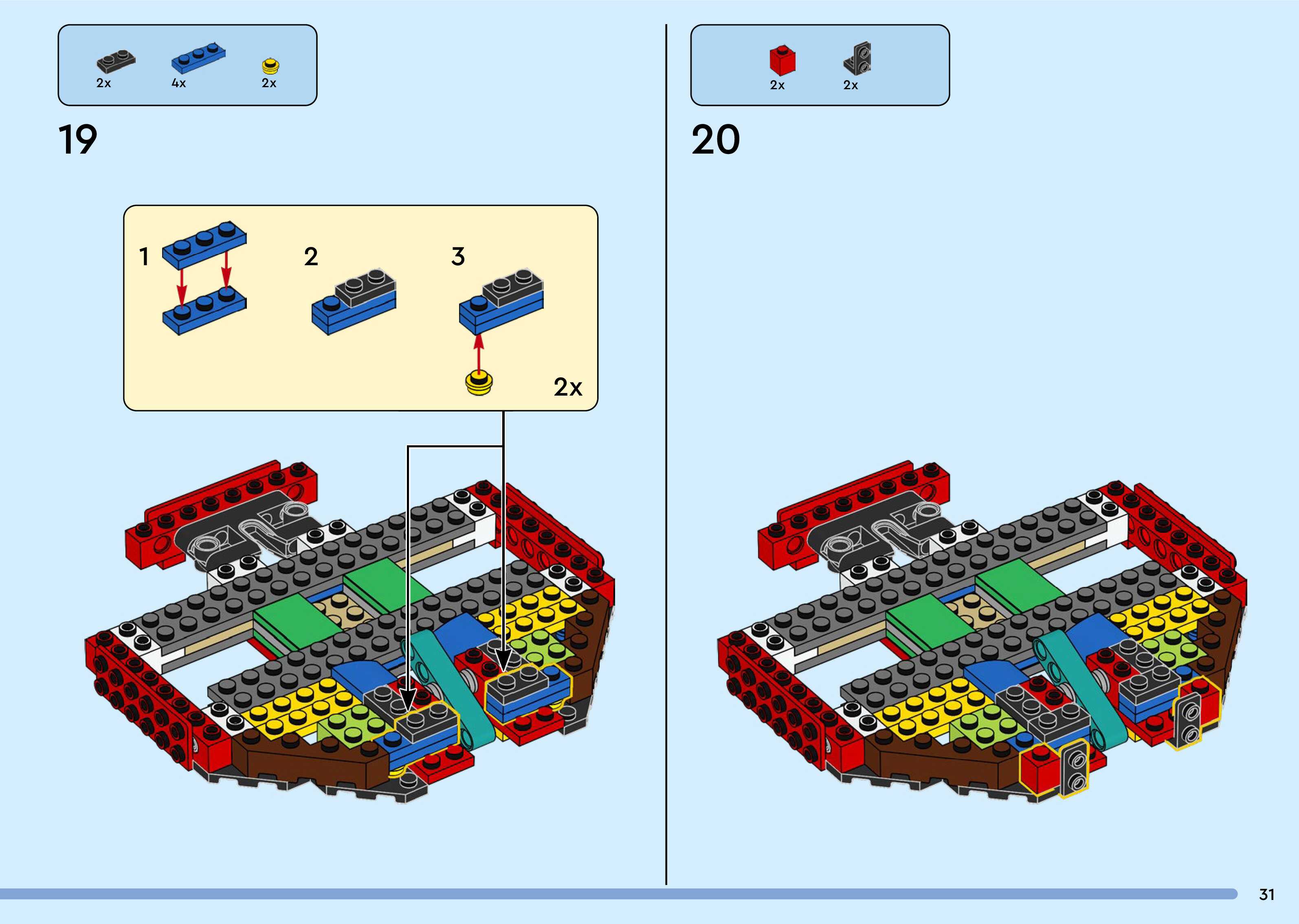 2x 4x 2x

19

1 2 3

2x

2x 2x

20

31