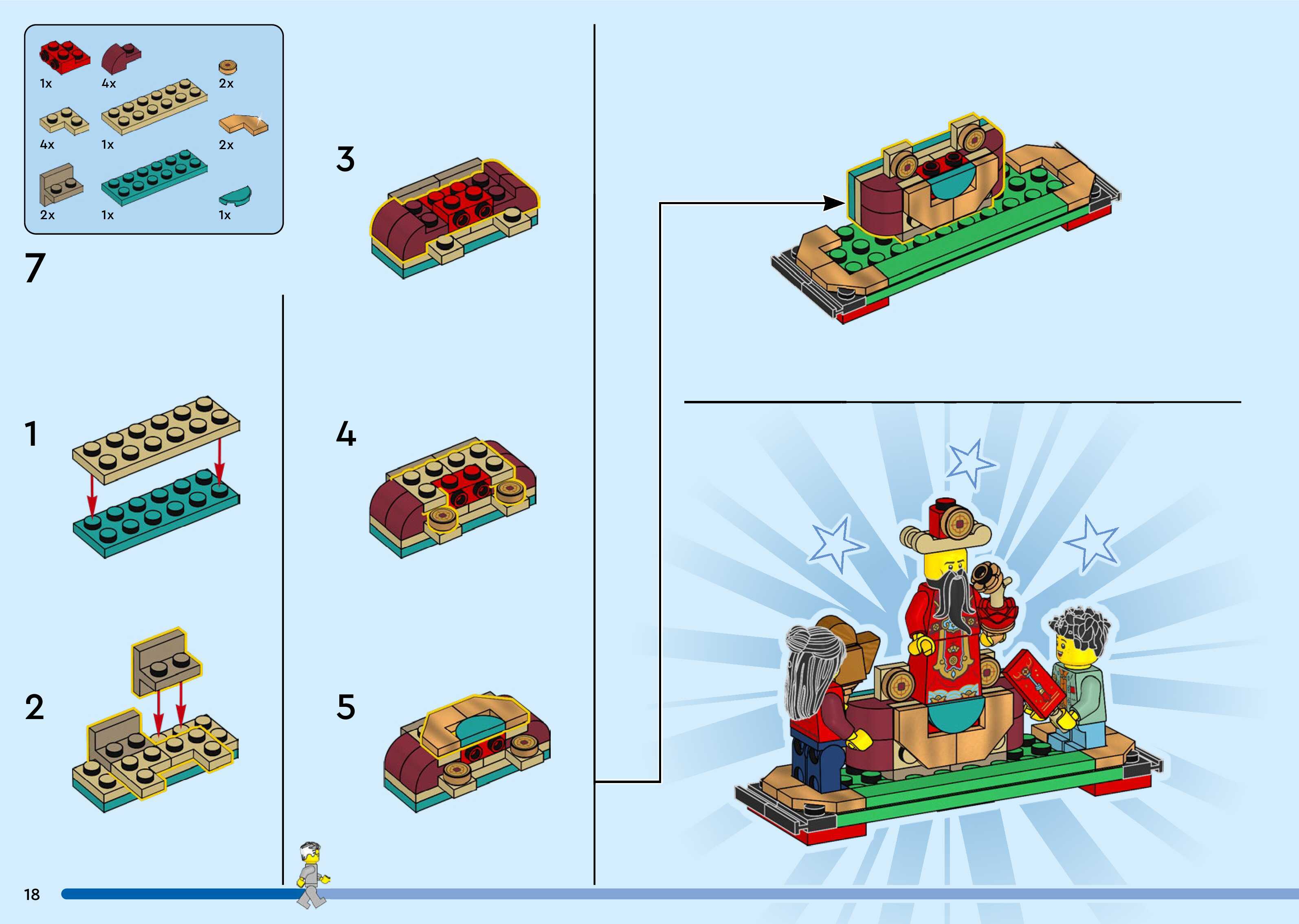 1x 4x 2x
4x 1x 2x
2x 1x 1x

7

1

2

3

4

5

18