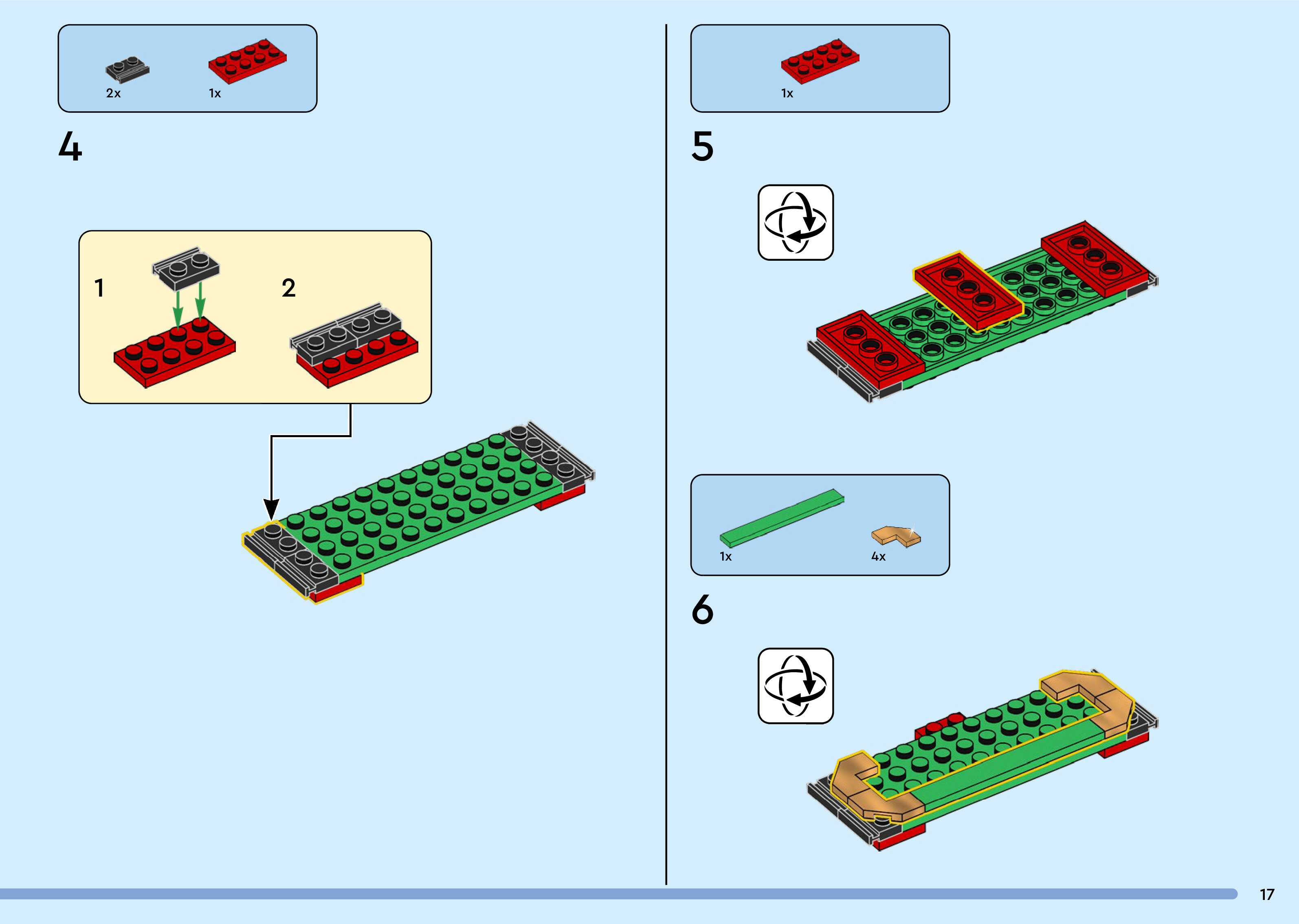 2x

1x

4

1

2

1x

5

1x

4x

6

17