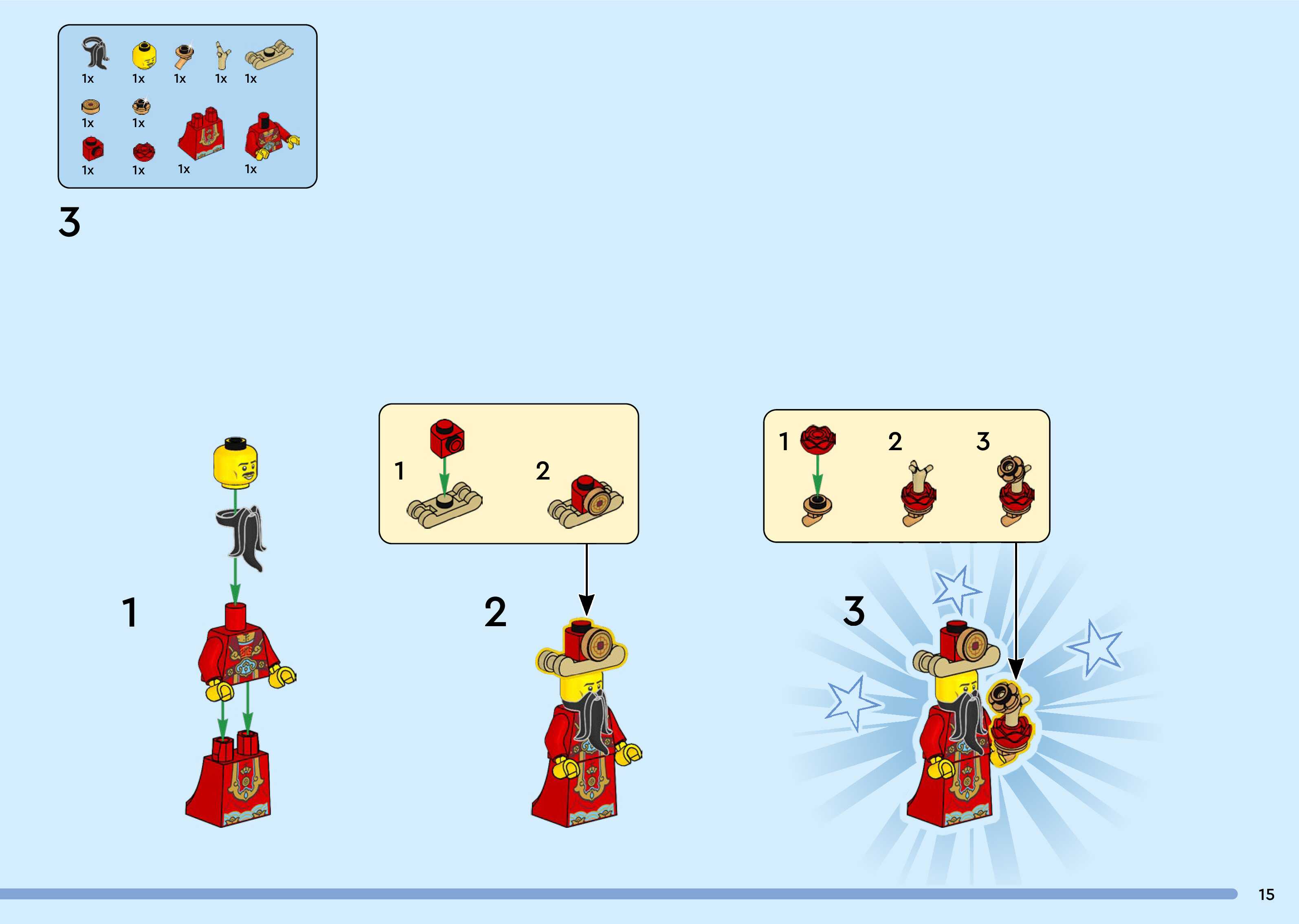 1x 1x 1x 1x 1x

1x 1x

1x 1x 1x 1x

3

1

1

2

2

1

2

3

3

15