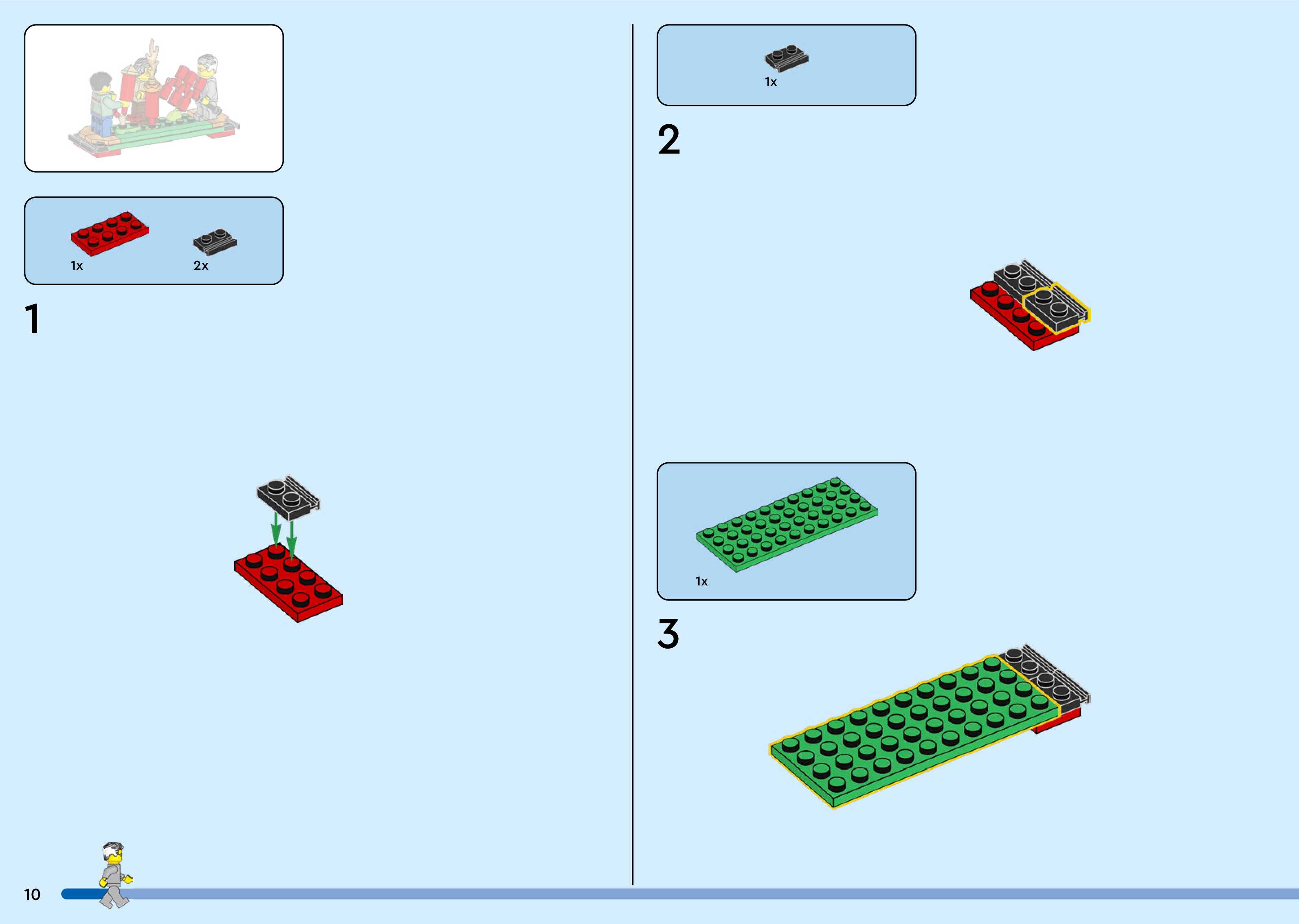 1x

2x

1

1x

2

1x

3

10