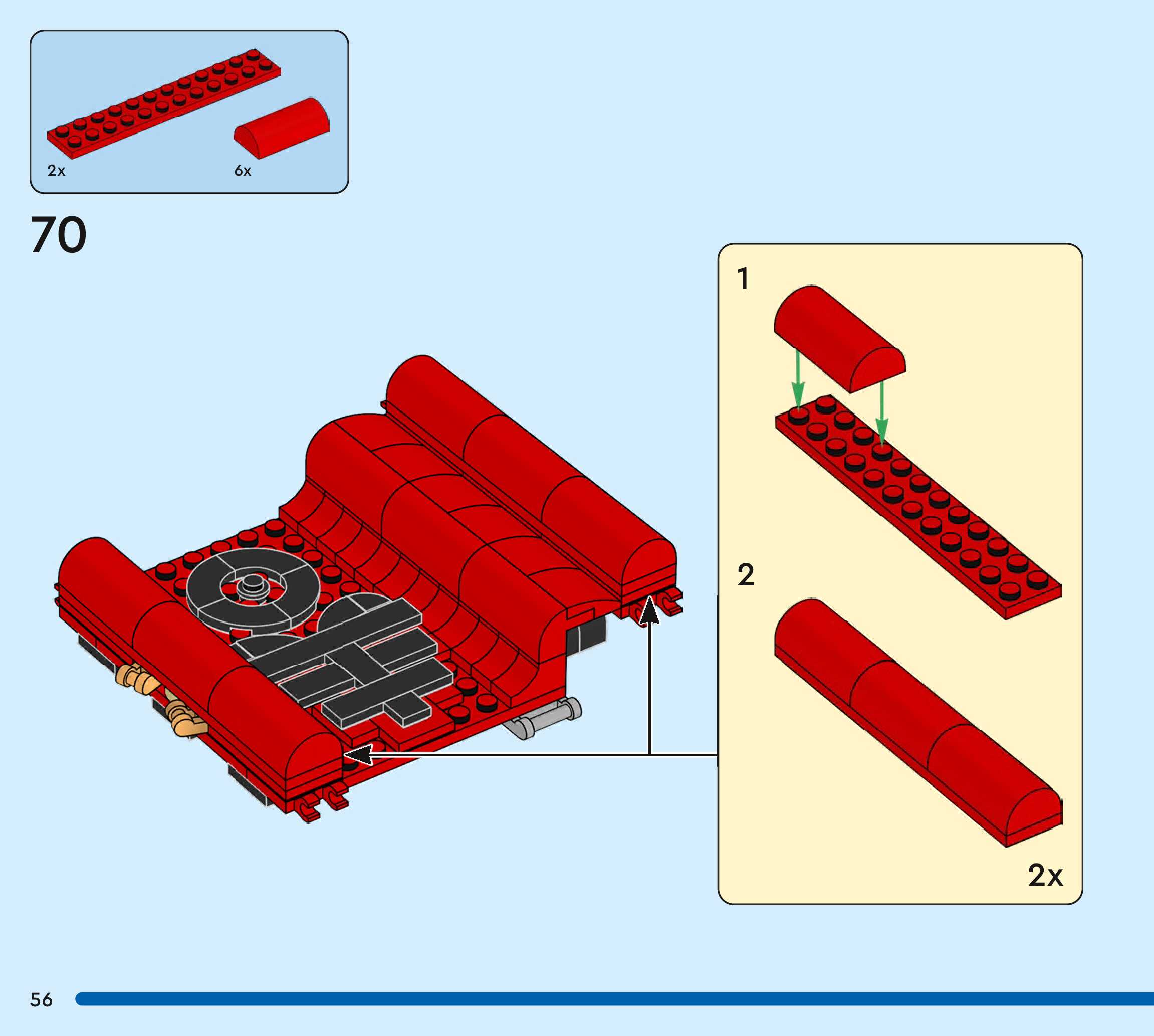 2x
6x

70

1

2

2x

56