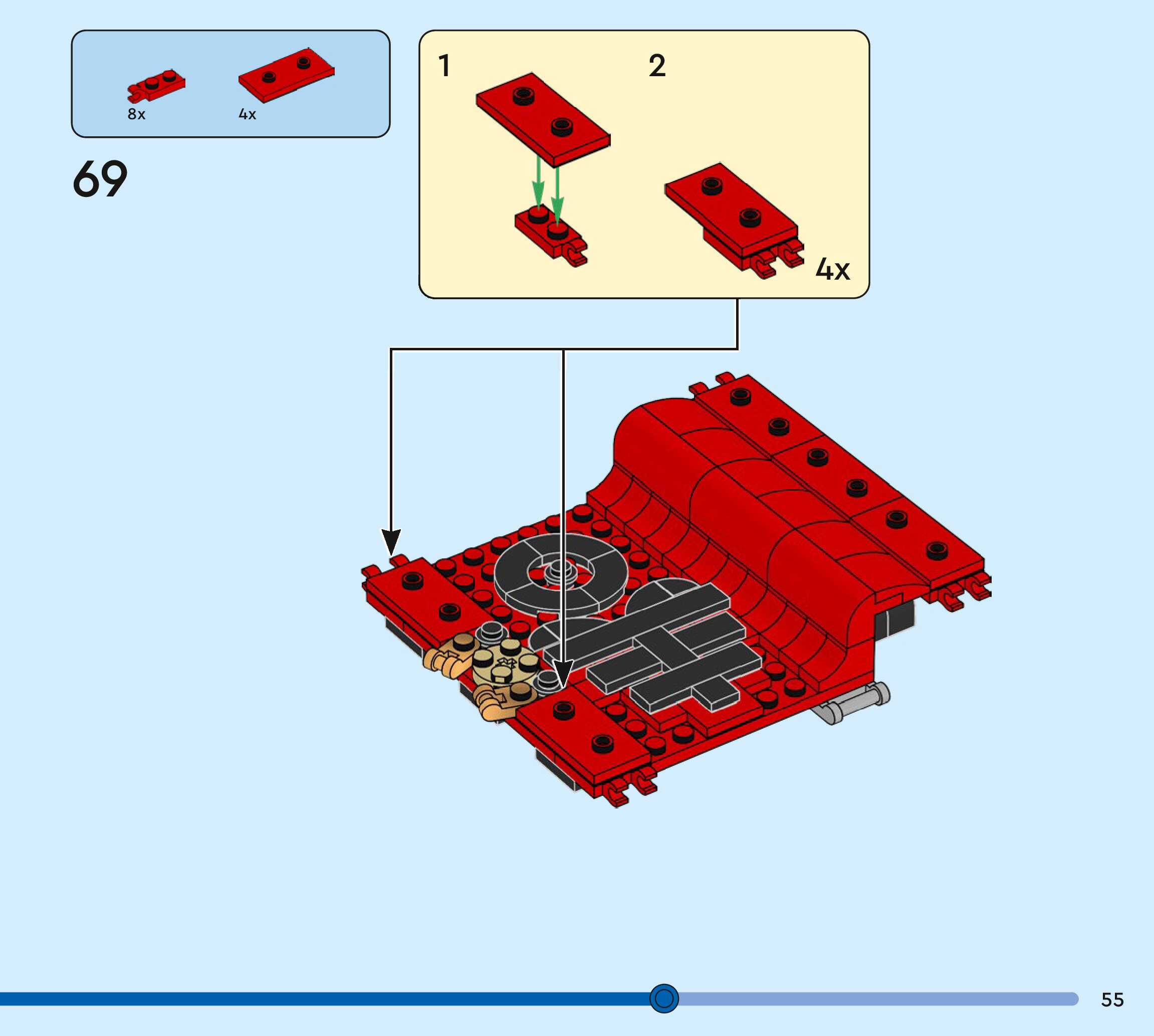 8x
4x

69

1
2
4x

55