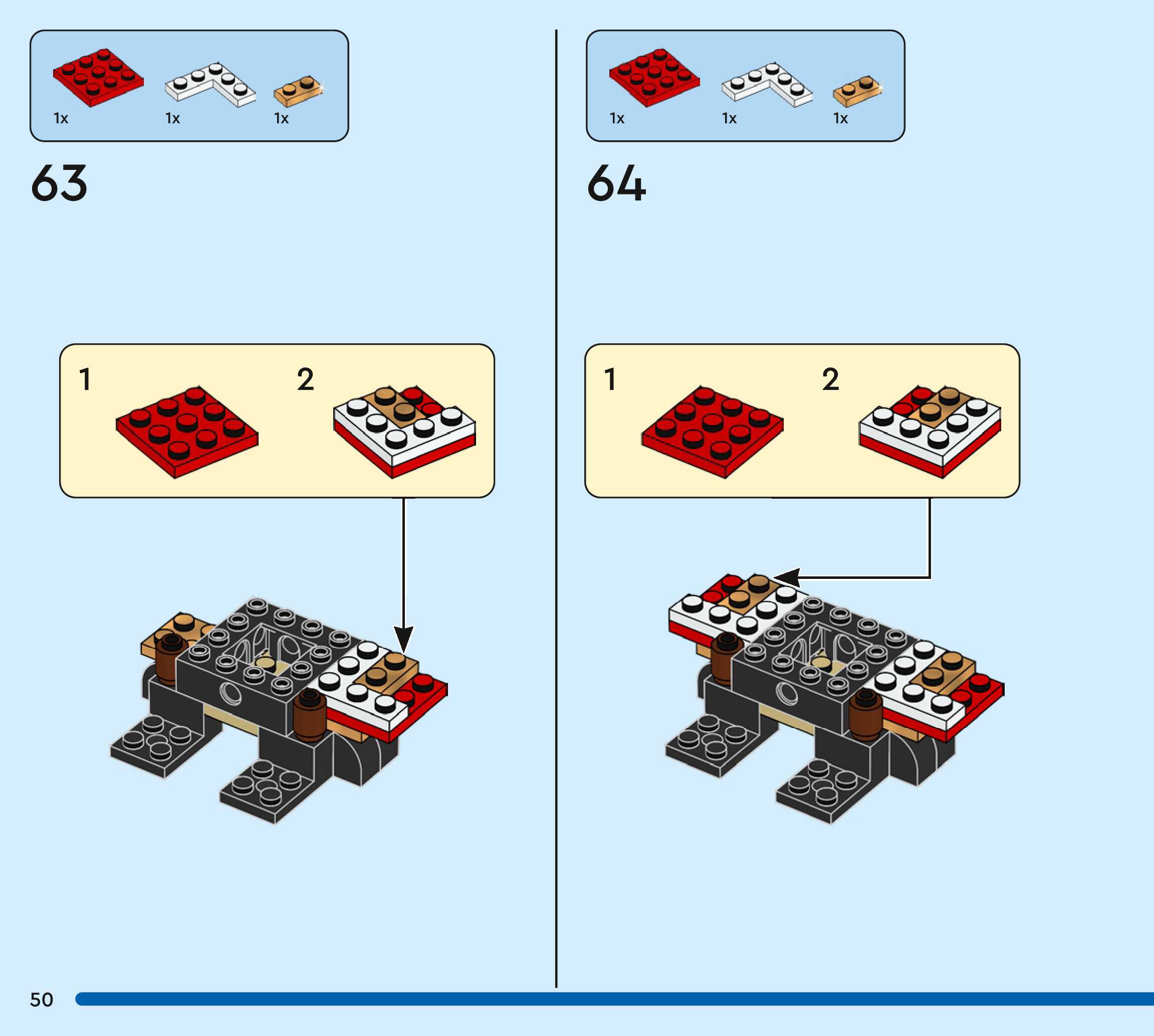 1x 1x 1x

63

1 2

1x 1x 1x

64

1 2

50