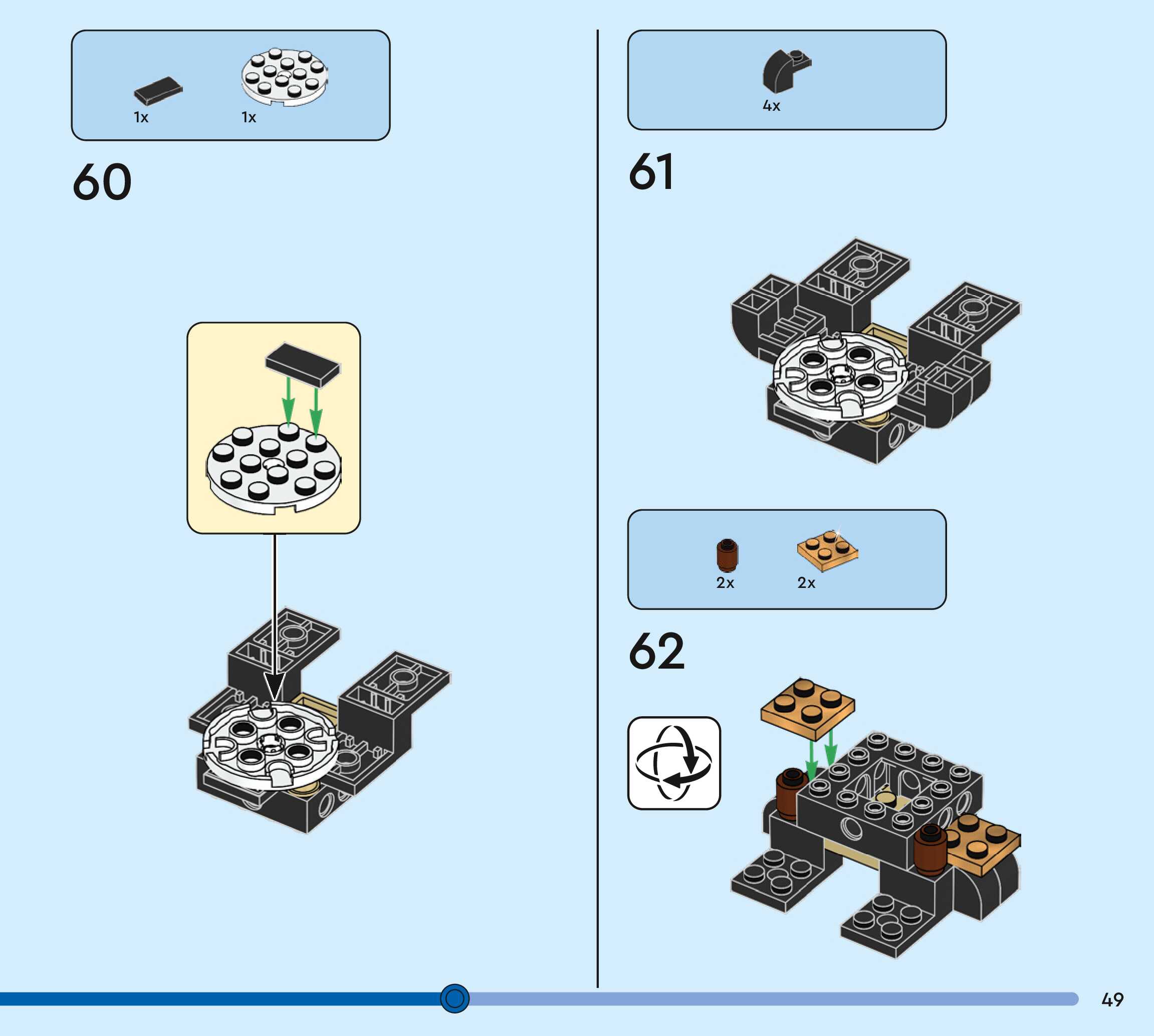 1x 1x

60

4x

61

2x 2x

62

49