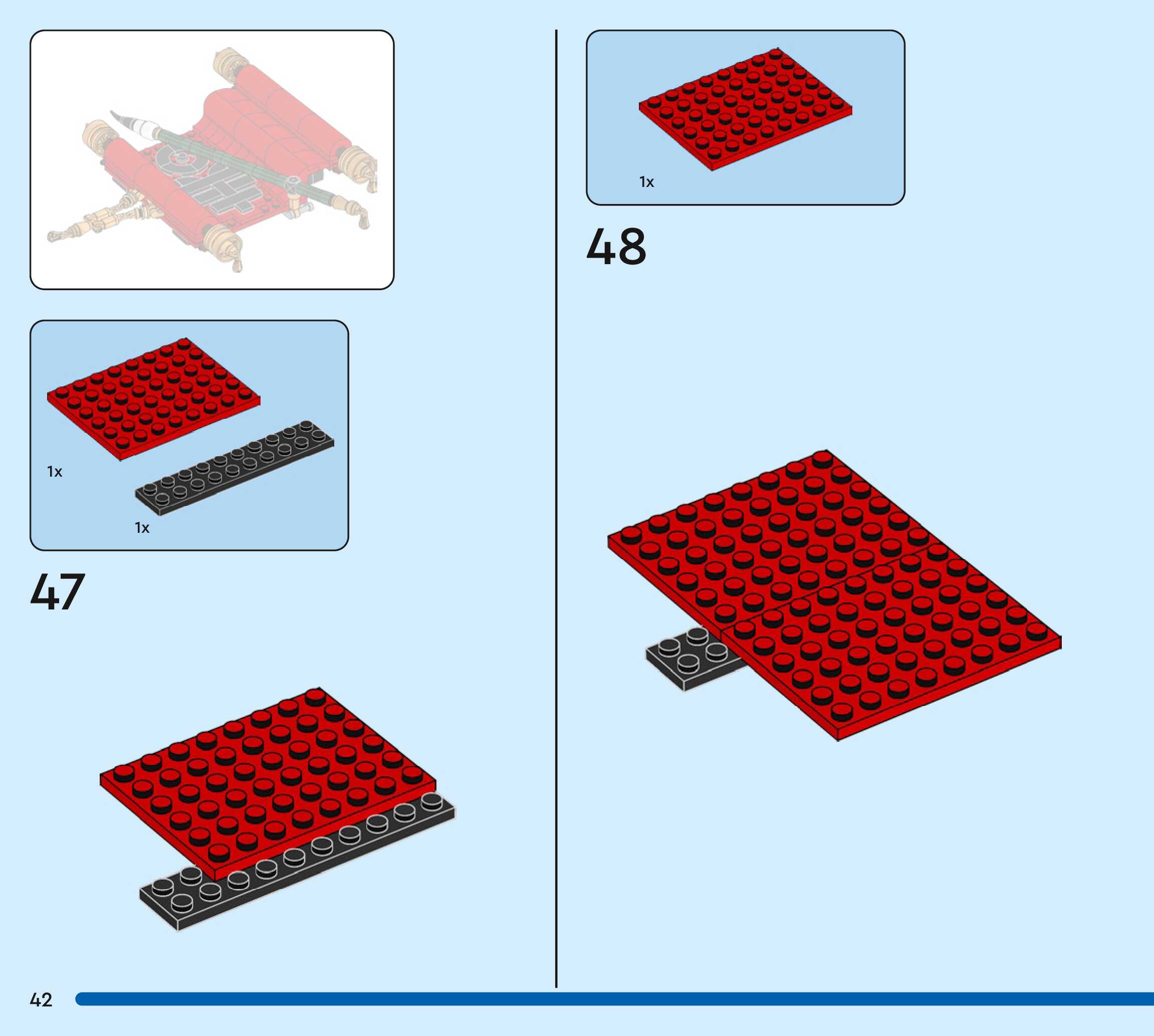 1x

1x

47

1x

48

42